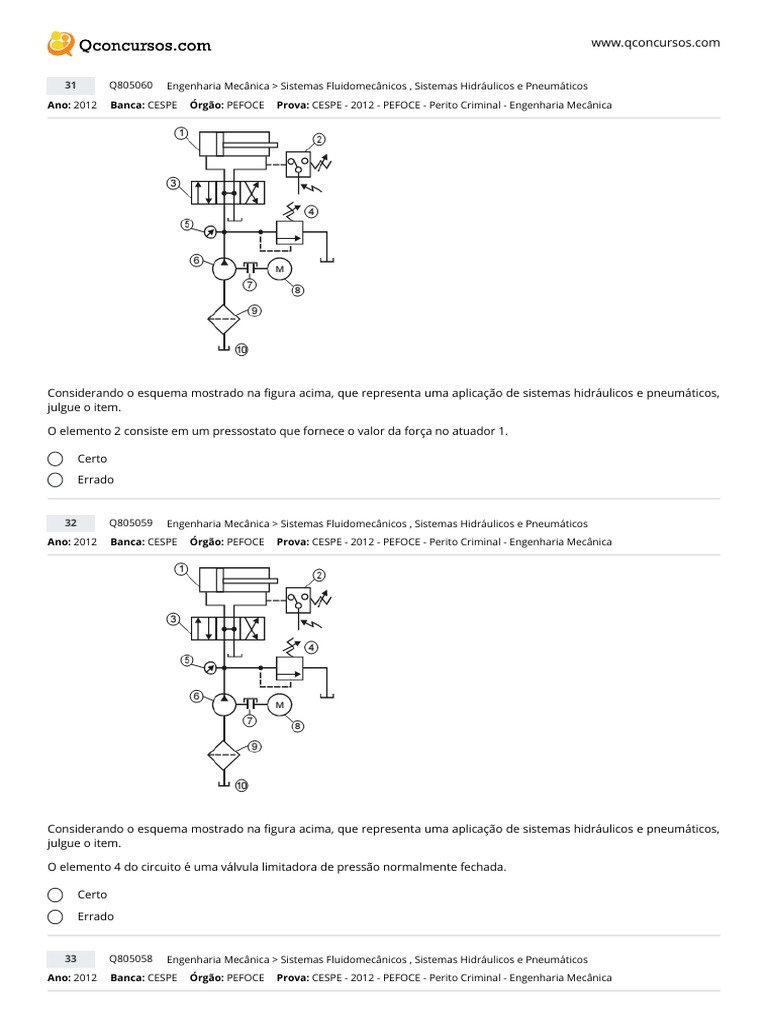 Qconcursos.com

www.qconcursos.com

31 Q805060 Engenharia Mecânica > Sistemas Fluidomecânicos , Sistemas Hidráulicos e Pneumáticos
Ano: 2012 Banca: CESPE Órgão: PEFOCE Prova: CESPE - 2012 - PEFOCE - Perito Criminal - Engenharia Mecânica

1 2 3 4 5 6 7 M 8 9 10

Considerando o esquema mostrado na figura acima, que representa uma aplicação de sistemas hidráulicos e pneumáticos, julgue o item.

O elemento 2 consiste em um pressostato que fornece o valor da força no atuador 1.

Certo

Errado

32 Q805059 Engenharia Mecânica > Sistemas Fluidomecânicos , Sistemas Hidráulicos e Pneumáticos
Ano: 2012 Banca: CESPE Órgão: PEFOCE Prova: CESPE - 2012 - PEFOCE - Perito Criminal - Engenharia Mecânica

1 2 3 4 5 6 7 M 8 9 10

Considerando o esquema mostrado na figura acima, que representa uma aplicação de sistemas hidráulicos e pneumáticos, julgue o item.

O elemento 4 do circuito é uma válvula limitadora de pressão normalmente fechada.

Certo

Errado

33 Q805058 Engenharia Mecânica > Sistemas Fluidomecânicos , Sistemas Hidráulicos e Pneumáticos
Ano: 2012 Banca: CESPE Órgão: PEFOCE Prova: CESPE - 2012 - PEFOCE - Perito Criminal - Engenharia Mecânica