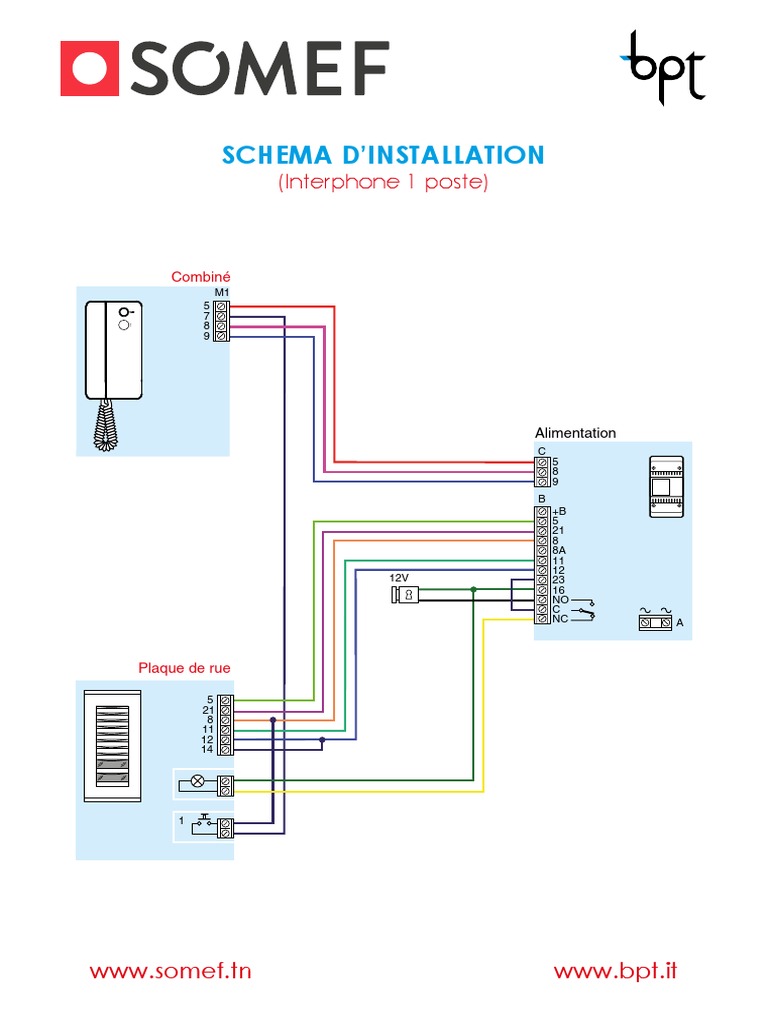 SOMEF

bpt

SCHEMA D'INSTALLATION
(Interphone 1 poste)

Combiné
M1
5
7
8
9

Alimentation
C
5
8
9
B
+B
5
21
8
8A
11
12
23
16
NO
C
NC
12V
A

Plaque de rue
5
21
8
11
12
14
1

www.somef.tn
www.bpt.it