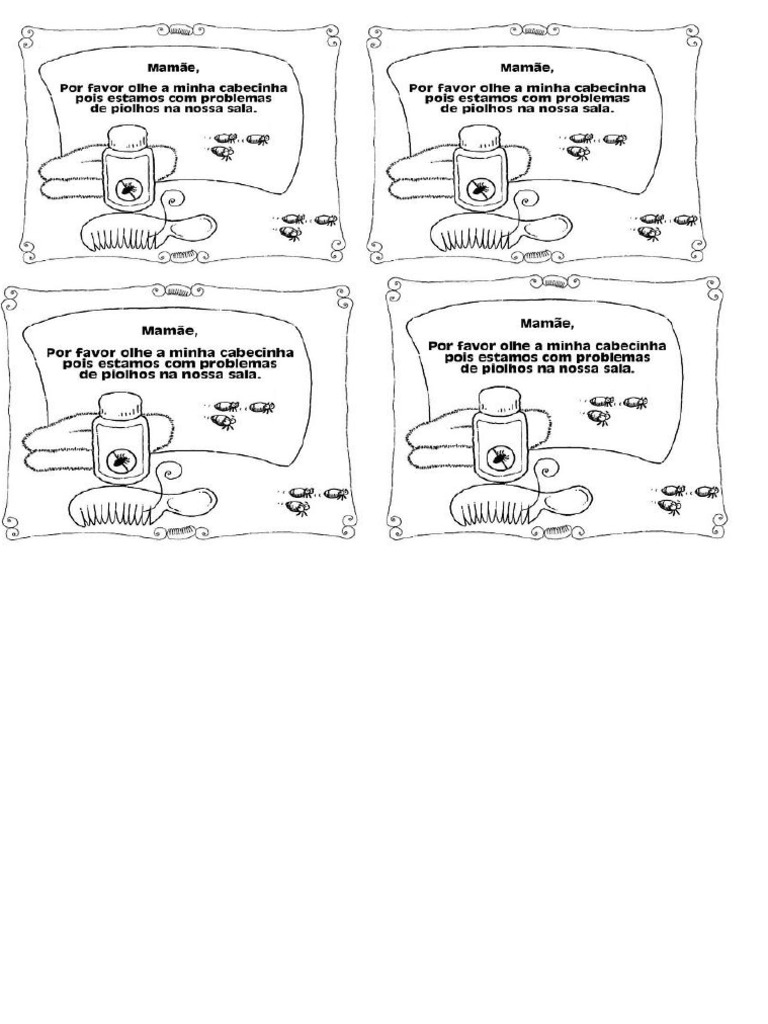 Mamãe,

Por favor olhe a minha cabecinha pois estamos com problemas de piolhos na nossa sala.

Mamãe,

Por favor olhe a minha cabecinha pois estamos com problemas de piolhos na nossa sala.

Mamãe,

Por favor olhe a minha cabecinha pois estamos com problemas de piolhos na nossa sala.

Mamãe,

Por favor olhe a minha cabecinha pois estamos com problemas de piolhos na nossa sala.