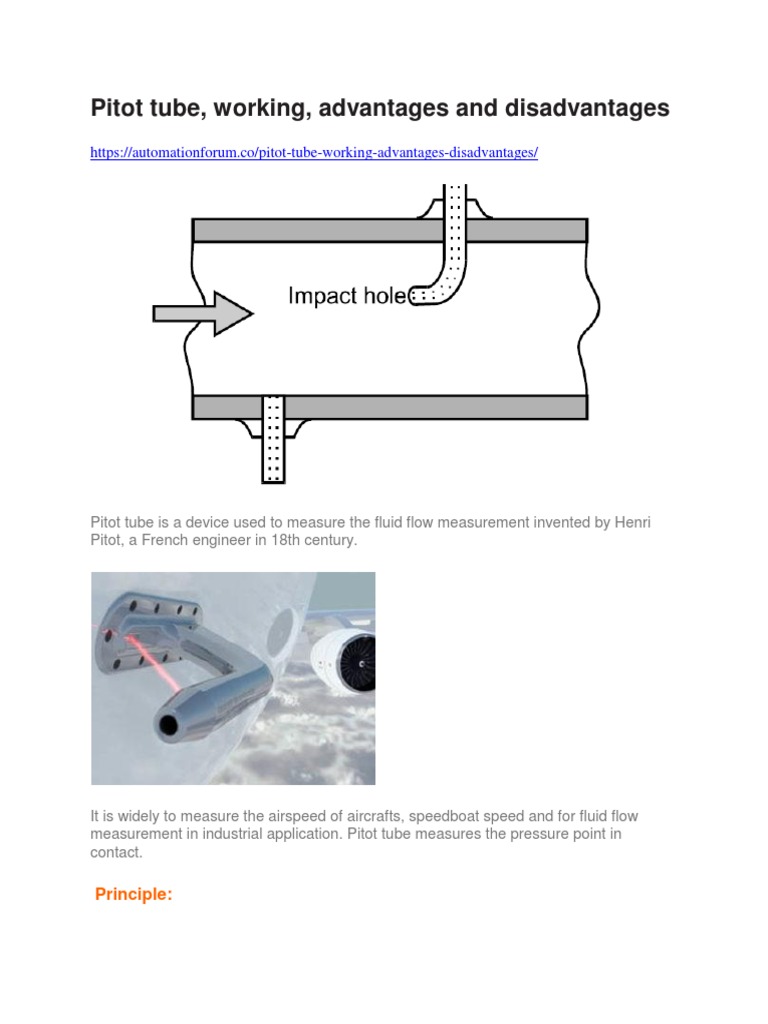 Pitot tube, working, advantages and disadvantages

https://automationforum.co/pitot-tube-working-advantages-disadvantages/

Impact hole

Pitot tube is a device used to measure the fluid flow measurement invented by Henri Pitot, a French engineer in 18th century.

It is widely to measure the airspeed of aircrafts, speedboat speed and for fluid flow measurement in industrial application. Pitot tube measures the pressure point in contact.

Principle: