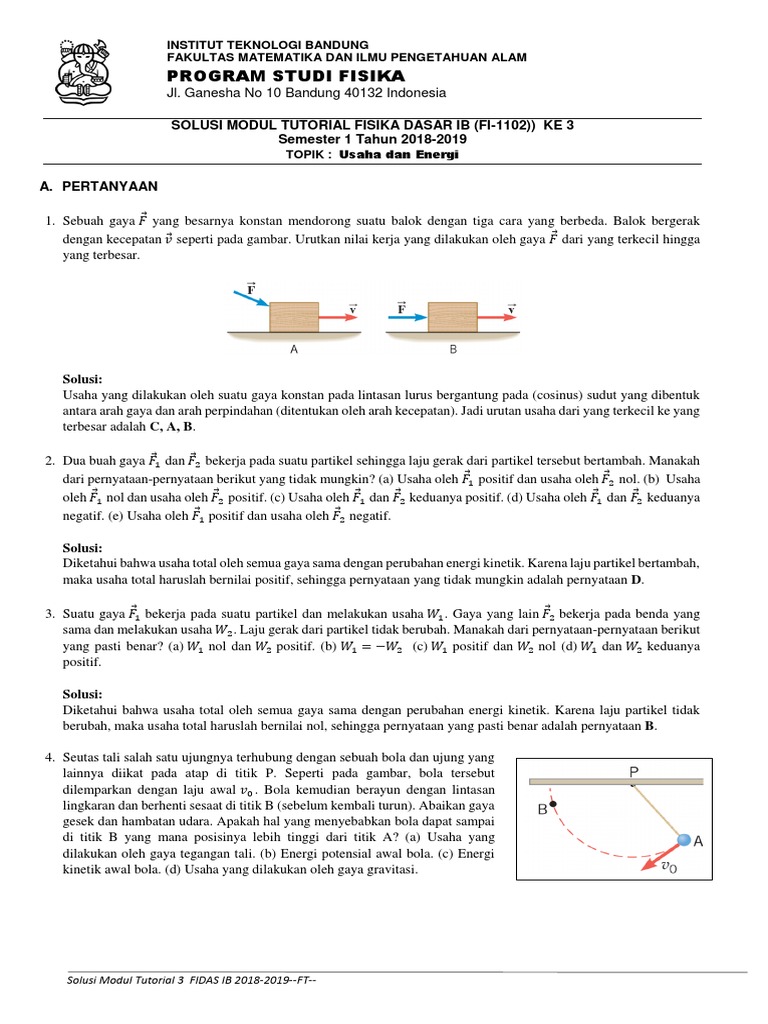 INSTITUT TEKNOLOGI BANDUNG
FAKULTAS MATEMATIKA DAN ILMU PENGETAHUAN ALAM
PROGRAM STUDI FISIKA
Jl. Ganesha No 10 Bandung 40132 Indonesia

SOLUSI MODUL TUTORIAL FISIKA DASAR IB (FI-1102)) KE 3
Semester 1 Tahun 2018-2019
TOPIK : Usaha dan Energi

A. PERTANYAAN

1. Sebuah gaya $\vec{F}$ yang besarnya konstan mendorong suatu balok dengan tiga cara yang berbeda. Balok bergerak dengan kecepatan $\vec{v}$ seperti pada gambar. Urutkan nilai kerja yang dilakukan oleh gaya $\vec{F}$ dari yang terkecil hingga yang terbesar.

$\vec{F}$ $\vec{v}$ A $\vec{F}$ $\vec{v}$ B

Solusi:
Usaha yang dilakukan oleh suatu gaya konstan pada lintasan lurus bergantung pada (cosinus) sudut yang dibentuk antara arah gaya dan arah perpindahan (ditentukan oleh arah kecepatan). Jadi urutan usaha dari yang terkecil ke yang terbesar adalah C, A, B.

2. Dua buah gaya $\vec{F}_1$ dan $\vec{F}_2$ bekerja pada suatu partikel sehingga laju gerak dari partikel tersebut bertambah. Manakah dari pernyataan-pernyataan berikut yang tidak mungkin? (a) Usaha oleh $\vec{F}_1$ positif dan usaha oleh $\vec{F}_2$ nol. (b) Usaha oleh $\vec{F}_1$ nol dan usaha oleh $\vec{F}_2$ positif. (c) Usaha oleh $\vec{F}_1$ dan $\vec{F}_2$ keduanya positif. (d) Usaha oleh $\vec{F}_1$ dan $\vec{F}_2$ keduanya negatif. (e) Usaha oleh $\vec{F}_1$ positif dan usaha oleh $\vec{F}_2$ negatif.

Solusi:
Diketahui bahwa usaha total oleh semua gaya sama dengan perubahan energi kinetik. Karena laju partikel bertambah, maka usaha total haruslah bernilai positif, sehingga pernyataan yang tidak mungkin adalah pernyataan D.

3. Suatu gaya $\vec{F}_1$ bekerja pada suatu partikel dan melakukan usaha $W_1$. Gaya yang lain $\vec{F}_2$ bekerja pada benda yang sama dan melakukan usaha $W_2$. Laju gerak dari partikel tidak berubah. Manakah dari pernyataan-pernyataan berikut yang pasti benar? (a) $W_1$ nol dan $W_2$ positif. (b) $W_1 = -W_2$ (c) $W_1$ positif dan $W_2$ nol (d) $W_1$ dan $W_2$ keduanya positif.

Solusi:
Diketahui bahwa usaha total oleh semua gaya sama dengan perubahan energi kinetik. Karena laju partikel tidak berubah, maka usaha total haruslah bernilai nol, sehingga pernyataan yang pasti benar adalah pernyataan B.

4. Seutas tali salah satu ujungnya terhubung dengan sebuah bola dan ujung yang lainnya diikat pada atap di titik P. Seperti pada gambar, bola tersebut dilemparkan dengan laju awal $v_0$. Bola kemudian berayun dengan lintasan lingkaran dan berhenti sesaat di titik B (sebelum kembali turun). Abaikan gaya gesek dan hambatan udara. Apakah hal yang menyebabkan bola dapat sampai di titik B yang mana posisinya lebih tinggi dari titik A? (a) Usaha yang dilakukan oleh gaya tegangan tali. (b) Energi potensial awal bola. (c) Energi kinetik awal bola. (d) Usaha yang dilakukan oleh gaya gravitasi.

P B A $v_0$

Solusi Modul Tutorial 3 FIDAS IB 2018-2019--FT--