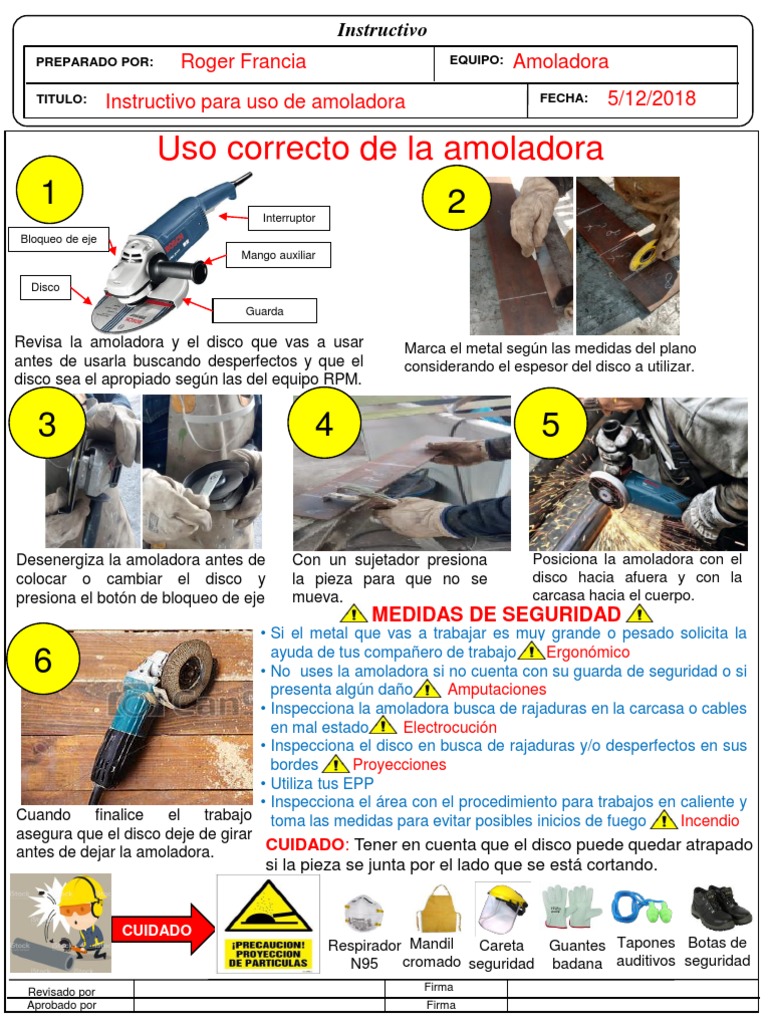 Instructivo

| PREPARADO POR: Roger Francia | EQUIPO: Amoladora |
|---|---|
| TITULO: Instructivo para uso de amoladora | FECHA: 5/12/2018 |

Uso correcto de la amoladora

1

Interruptor
Bloqueo de eje
Mango auxiliar
Disco
Guarda

Revisa la amoladora y el disco que vas a usar antes de usarla buscando desperfectos y que el disco sea el apropiado según las del equipo RPM.

2

Marca el metal según las medidas del plano considerando el espesor del disco a utilizar.

3

Desenergiza la amoladora antes de colocar o cambiar el disco y presiona el botón de bloqueo de eje

4

Con un sujetador presiona la pieza para que no se mueva.

5

Posiciona la amoladora con el disco hacia afuera y con la carcasa hacia el cuerpo.

6

Cuando finalice el trabajo asegura que el disco deje de girar antes de dejar la amoladora.

MEDIDAS DE SEGURIDAD

• Si el metal que vas a trabajar es muy grande o pesado solicita la ayuda de tus compañero de trabajo Ergonómico
• No uses la amoladora si no cuenta con su guarda de seguridad o si presenta algún daño Amputaciones
• Inspecciona la amoladora busca de rajaduras en la carcasa o cables en mal estado Electrocución
• Inspecciona el disco en busca de rajaduras y/o desperfectos en sus bordes Proyecciones
• Utiliza tus EPP
• Inspecciona el área con el procedimiento para trabajos en caliente y toma las medidas para evitar posibles inicios de fuego Incendio

CUIDADO: Tener en cuenta que el disco puede quedar atrapado si la pieza se junta por el lado que se está cortando.

CUIDADO

¡PRECAUCION! PROYECCION DE PARTICULAS

Respirador N95
Mandil cromado
Careta seguridad
Guantes badana
Tapones auditivos
Botas de seguridad

| Revisado por | | Firma | |
|---|---|---|---|
| Aprobado por | | Firma | |