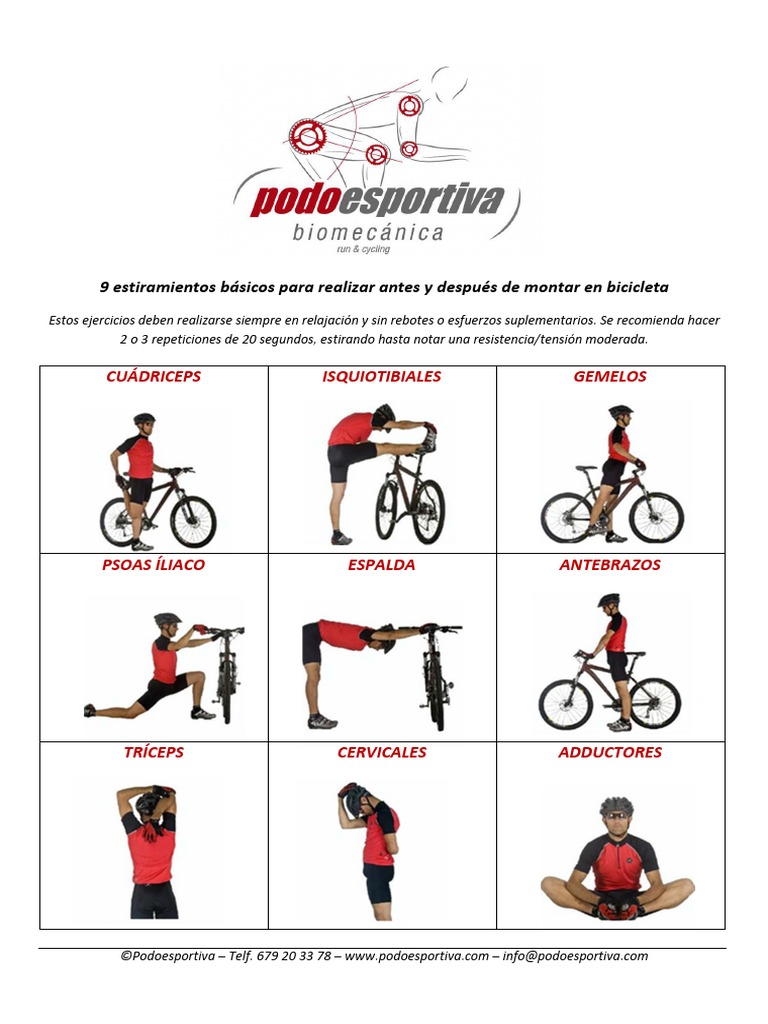 podoesportiva
biomecánica
run & cycling

9 estiramientos básicos para realizar antes y después de montar en bicicleta

Estos ejercicios deben realizarse siempre en relajación y sin rebotes o esfuerzos suplementarios. Se recomienda hacer 2 o 3 repeticiones de 20 segundos, estirando hasta notar una resistencia/tensión moderada.

| CUÁDRICEPS | ISQUIOTIBIALES | GEMELOS |
|---|---|---|
| PSOAS ÍLIACO | ESPALDA | ANTEBRAZOS |
| TRÍCEPS | CERVICALES | ADDUCTORES |

©Podoesportiva – Telf. 679 20 33 78 – www.podoesportiva.com – info@podoesportiva.com