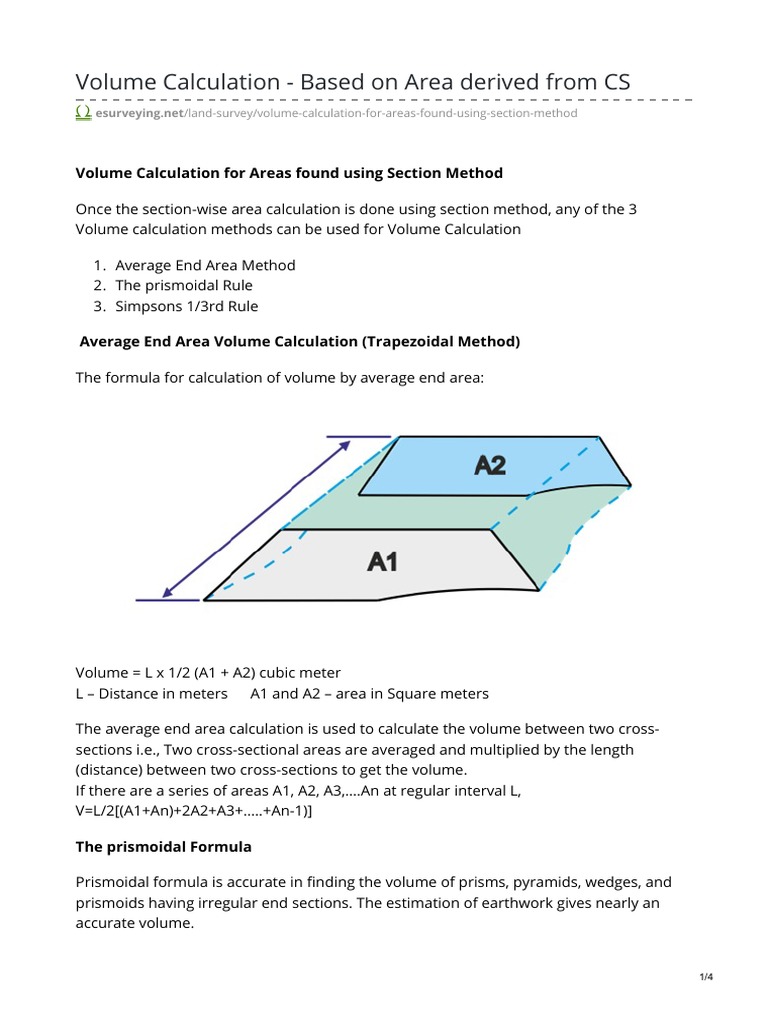 Volume Calculation - Based on Area derived from CS

esurveying.net/land-survey/volume-calculation-for-areas-found-using-section-method

**Volume Calculation for Areas found using Section Method**

Once the section-wise area calculation is done using section method, any of the 3 Volume calculation methods can be used for Volume Calculation

1. Average End Area Method
2. The prismoidal Rule
3. Simpsons 1/3rd Rule

**Average End Area Volume Calculation (Trapezoidal Method)**

The formula for calculation of volume by average end area:

A2

A1

Volume = L x 1/2 (A1 + A2) cubic meter
L – Distance in meters A1 and A2 – area in Square meters

The average end area calculation is used to calculate the volume between two cross-sections i.e., Two cross-sectional areas are averaged and multiplied by the length (distance) between two cross-sections to get the volume.
If there are a series of areas A1, A2, A3,….An at regular interval L,
V=L/2[(A1+An)+2A2+A3+…..+An-1)]

**The prismoidal Formula**

Prismoidal formula is accurate in finding the volume of prisms, pyramids, wedges, and prismoids having irregular end sections. The estimation of earthwork gives nearly an accurate volume.

1/4