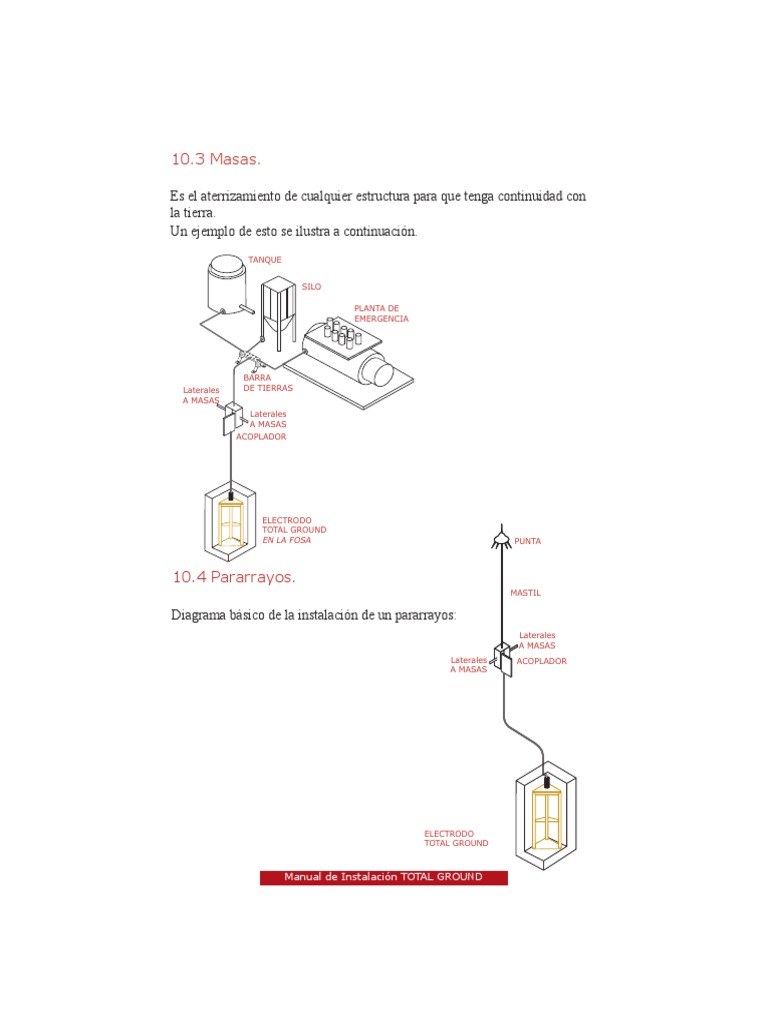 10.3 Masas.

Es el aterrizamiento de cualquier estructura para que tenga continuidad con la tierra.
Un ejemplo de esto se ilustra a continuación.

TANQUE

SILO

PLANTA DE EMERGENCIA

BARRA DE TIERRAS

Laterales A MASAS

Laterales A MASAS

ACOPLADOR

ELECTRODO TOTAL GROUND EN LA FOSA

10.4 Pararrayos.

Diagrama básico de la instalación de un pararrayos:

PUNTA

MASTIL

Laterales A MASAS

Laterales A MASAS

ACOPLADOR

ELECTRODO TOTAL GROUND

Manual de Instalación TOTAL GROUND