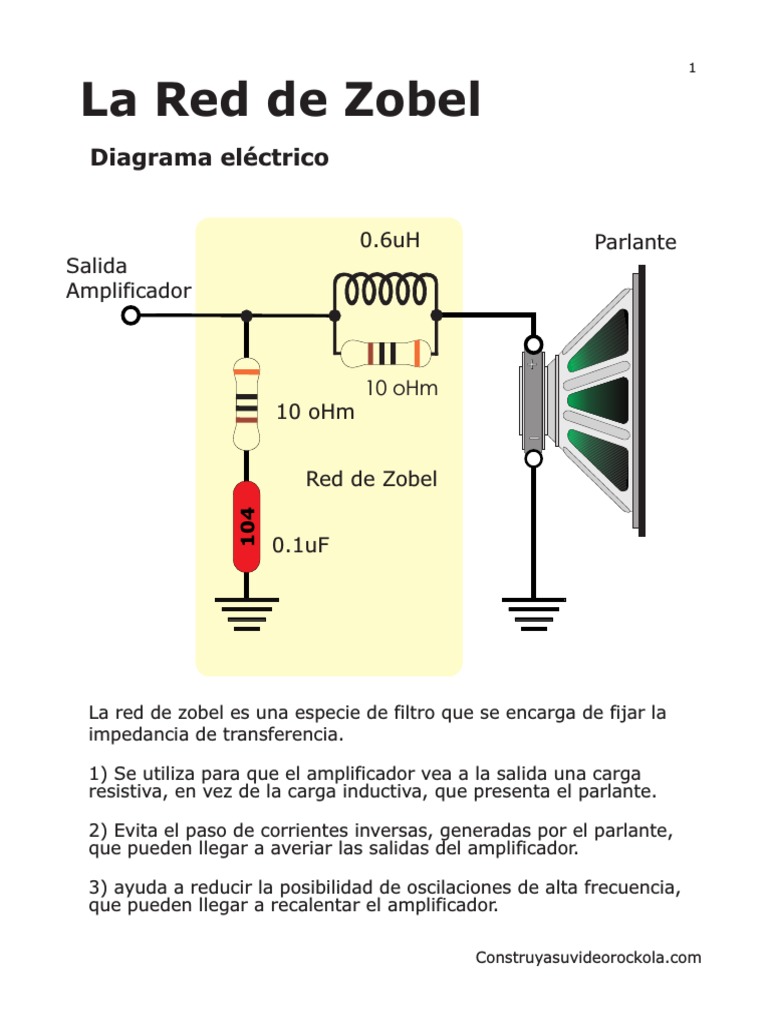 1

La Red de Zobel

Diagrama eléctrico

Salida Amplificador

0.6uH

Parlante

10 oHm

10 oHm

Red de Zobel

104

0.1uF

La red de zobel es una especie de filtro que se encarga de fijar la impedancia de transferencia.

1) Se utiliza para que el amplificador vea a la salida una carga resistiva, en vez de la carga inductiva, que presenta el parlante.

2) Evita el paso de corrientes inversas, generadas por el parlante, que pueden llegar a averiar las salidas del amplificador.

3) ayuda a reducir la posibilidad de oscilaciones de alta frecuencia, que pueden llegar a recalentar el amplificador.

Construyasuvideorockola.com