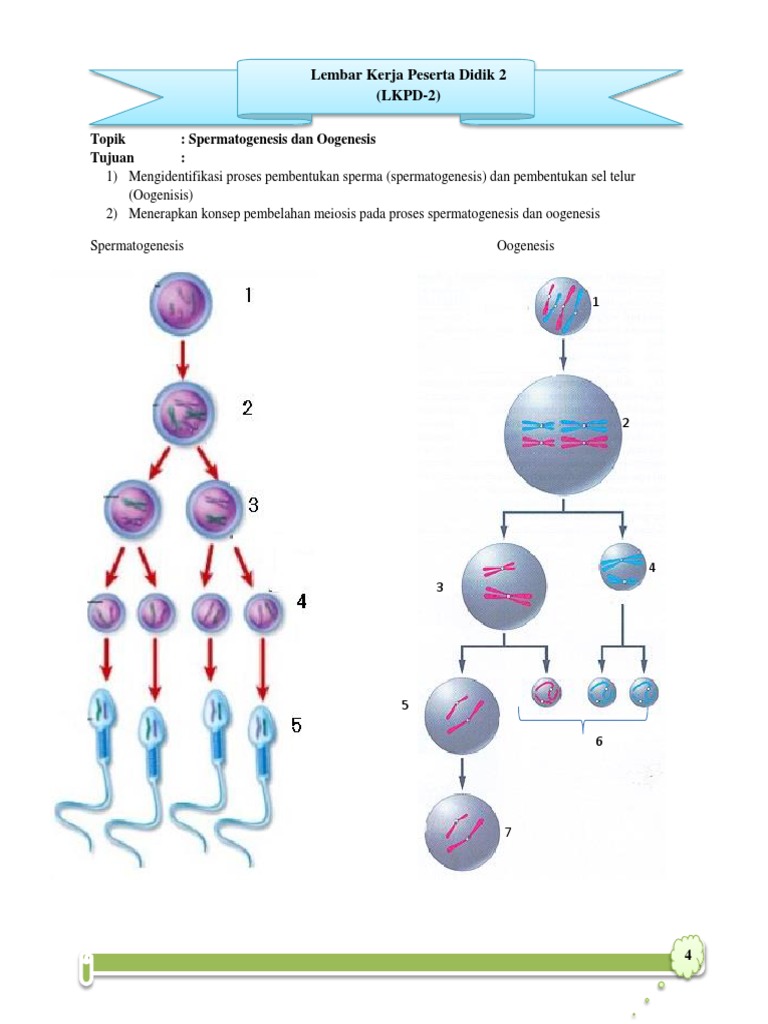 Lembar Kerja Peserta Didik 2
(LKPD-2)

Topik : Spermatogenesis dan Oogenesis
Tujuan :
1) Mengidentifikasi proses pembentukan sperma (spermatogenesis) dan pembentukan sel telur (Oogenisis)
2) Menerapkan konsep pembelahan meiosis pada proses spermatogenesis dan oogenesis

Spermatogenesis

1
2
3
4
5

Oogenesis

1
2
3
4
5
6
7

4