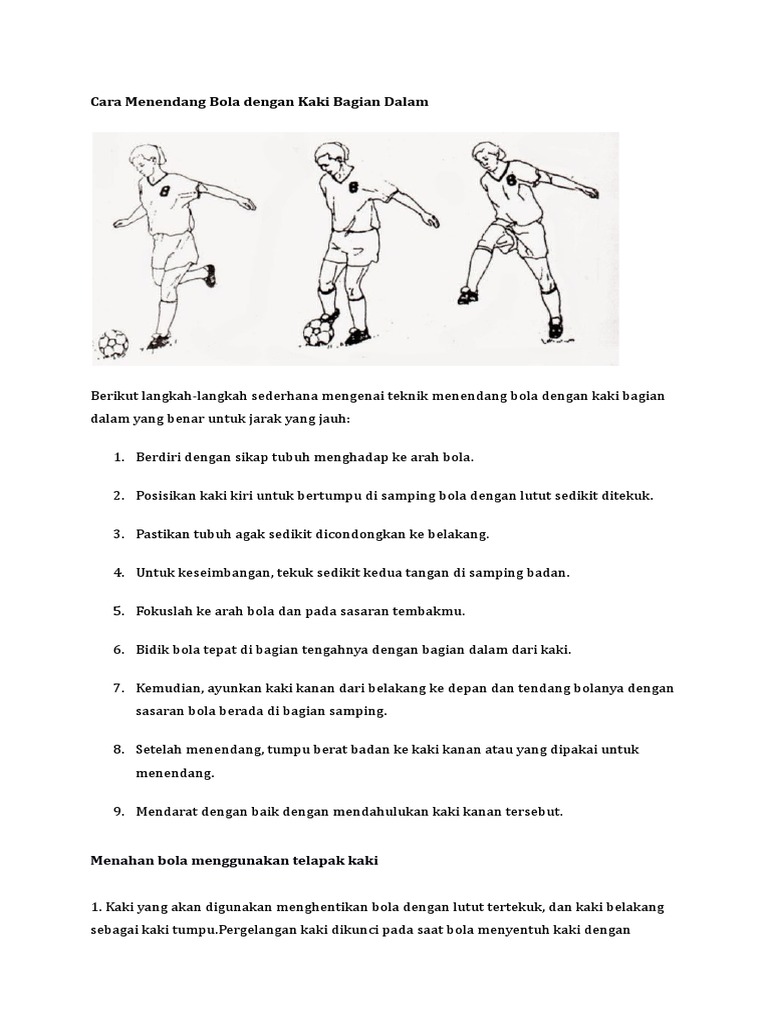 Cara Menendang Bola dengan Kaki Bagian Dalam

8

8

8

Berikut langkah-langkah sederhana mengenai teknik menendang bola dengan kaki bagian dalam yang benar untuk jarak yang jauh:

1. Berdiri dengan sikap tubuh menghadap ke arah bola.

2. Posisikan kaki kiri untuk bertumpu di samping bola dengan lutut sedikit ditekuk.

3. Pastikan tubuh agak sedikit dicondongkan ke belakang.

4. Untuk keseimbangan, tekuk sedikit kedua tangan di samping badan.

5. Fokuslah ke arah bola dan pada sasaran tembakmu.

6. Bidik bola tepat di bagian tengahnya dengan bagian dalam dari kaki.

7. Kemudian, ayunkan kaki kanan dari belakang ke depan dan tendang bolanya dengan sasaran bola berada di bagian samping.

8. Setelah menendang, tumpu berat badan ke kaki kanan atau yang dipakai untuk menendang.

9. Mendarat dengan baik dengan mendahulukan kaki kanan tersebut.

Menahan bola menggunakan telapak kaki

1. Kaki yang akan digunakan menghentikan bola dengan lutut tertekuk, dan kaki belakang sebagai kaki tumpu.Pergelangan kaki dikunci pada saat bola menyentuh kaki dengan