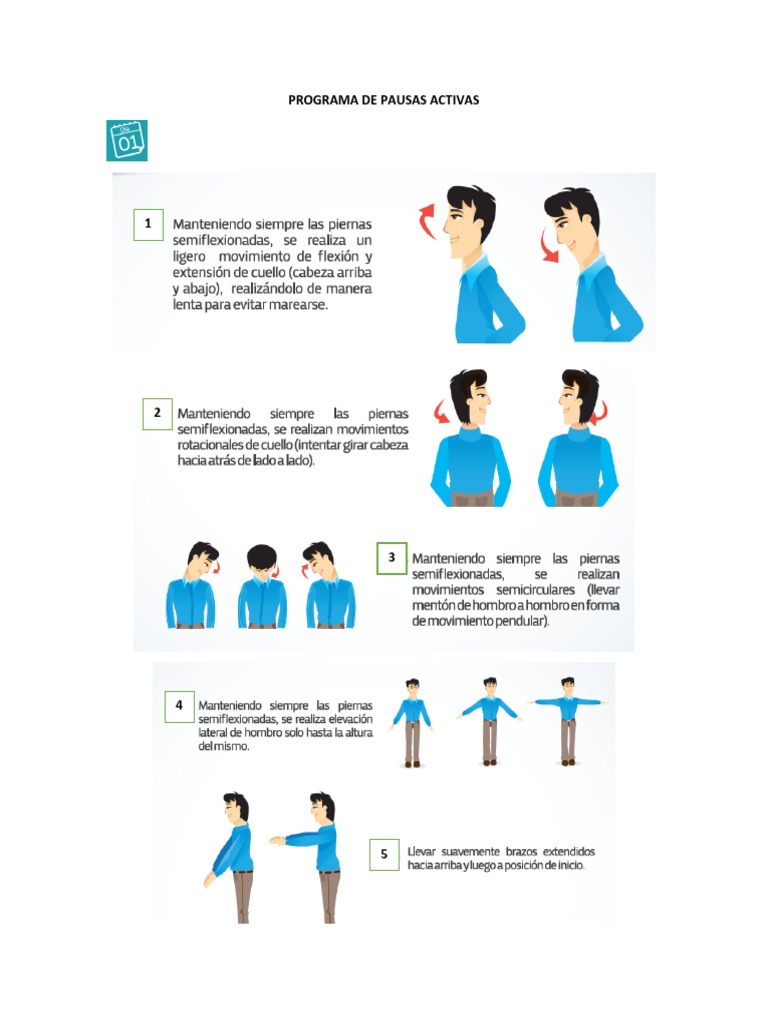 PROGRAMA DE PAUSAS ACTIVAS

Día
01

1 Manteniendo siempre las piernas semiflexionadas, se realiza un ligero movimiento de flexión y extensión de cuello (cabeza arriba y abajo), realizándolo de manera lenta para evitar marearse.

2 Manteniendo siempre las piernas semiflexionadas, se realizan movimientos rotacionales de cuello (intentar girar cabeza hacia atrás de lado a lado).

3 Manteniendo siempre las piernas semiflexionadas, se realizan movimientos semicirculares (llevar mentón de hombro a hombro en forma de movimiento pendular).

4 Manteniendo siempre las piernas semiflexionadas, se realiza elevación lateral de hombro solo hasta la altura del mismo.

5 Llevar suavemente brazos extendidos hacia arriba y luego a posición de inicio.