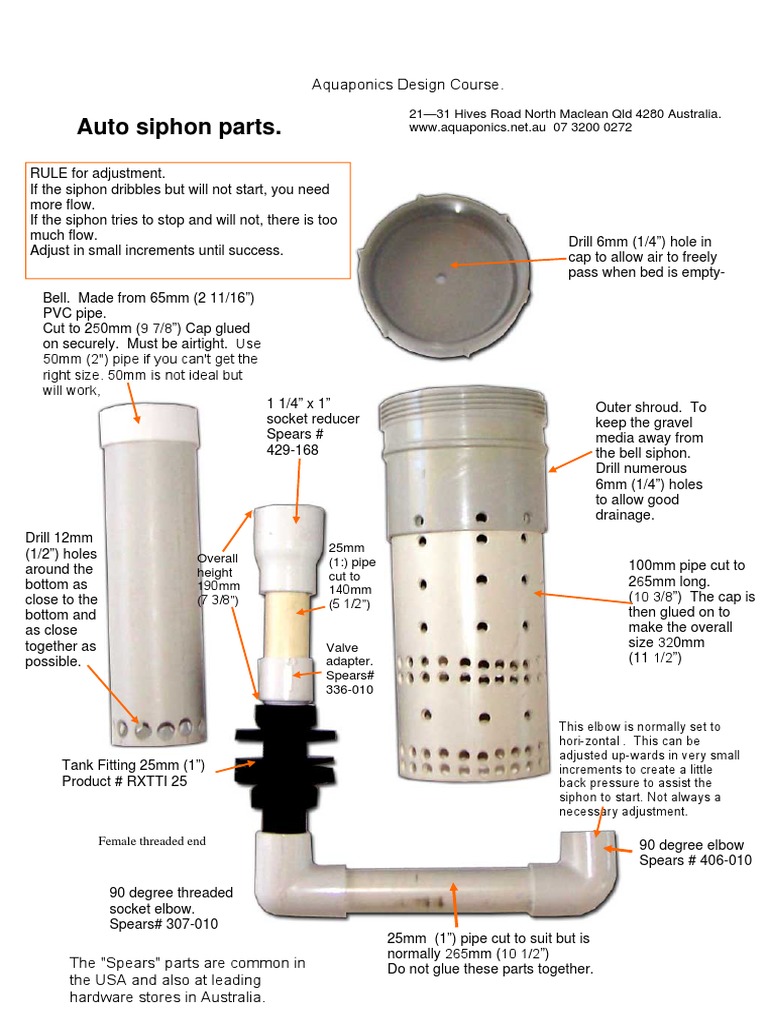 Aquaponics Design Course.

Auto siphon parts.

21—31 Hives Road North Maclean Qld 4280 Australia.
www.aquaponics.net.au 07 3200 0272

RULE for adjustment.
If the siphon dribbles but will not start, you need more flow.
If the siphon tries to stop and will not, there is too much flow.
Adjust in small increments until success.

Drill 6mm (1/4") hole in cap to allow air to freely pass when bed is empty-

Bell. Made from 65mm (2 11/16") PVC pipe.
Cut to 250mm (9 7/8") Cap glued on securely. Must be airtight. Use 50mm (2") pipe if you can't get the right size. 50mm is not ideal but will work,

1 1/4" x 1" socket reducer Spears # 429-168

Outer shroud. To keep the gravel media away from the bell siphon. Drill numerous 6mm (1/4") holes to allow good drainage.

Drill 12mm (1/2") holes around the bottom as close to the bottom and as close together as possible.

Overall height 190mm (7 3/8")

25mm (1:) pipe cut to 140mm (5 1/2")

Valve adapter. Spears# 336-010

100mm pipe cut to 265mm long. (10 3/8") The cap is then glued on to make the overall size 320mm (11 1/2")

This elbow is normally set to hori-zontal . This can be adjusted up-wards in very small increments to create a little back pressure to assist the siphon to start. Not always a necessary adjustment.

Tank Fitting 25mm (1") Product # RXTTI 25

Female threaded end

90 degree elbow Spears # 406-010

90 degree threaded socket elbow. Spears# 307-010

25mm (1") pipe cut to suit but is normally 265mm (10 1/2")
Do not glue these parts together.

The "Spears" parts are common in the USA and also at leading hardware stores in Australia.