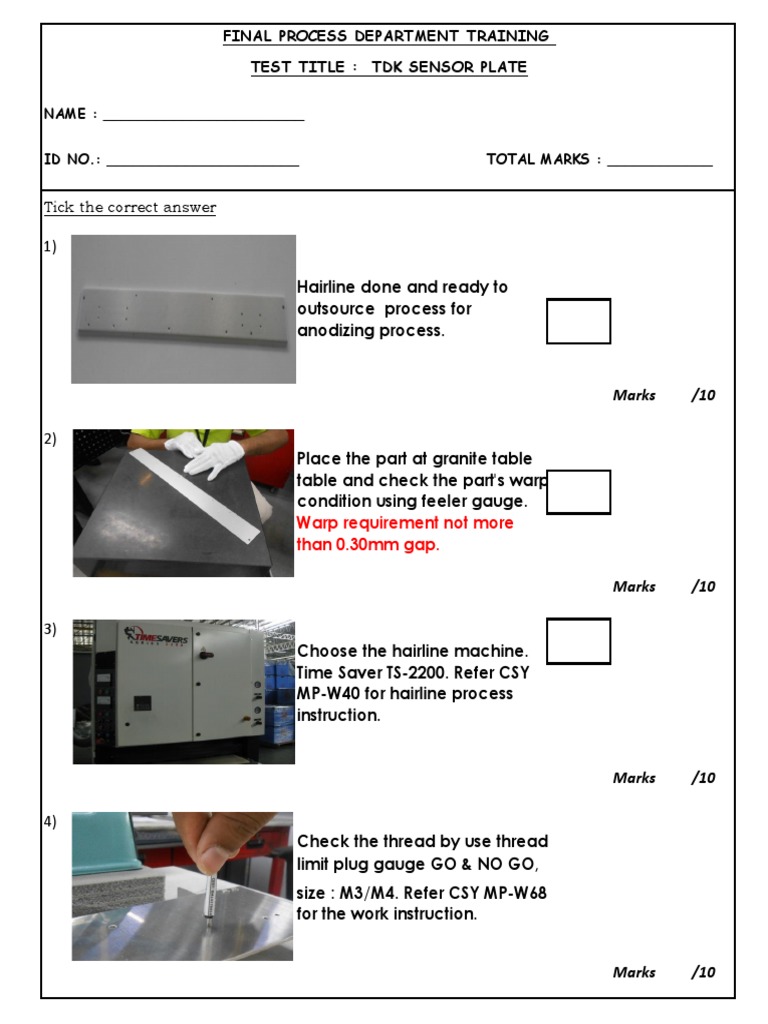 FINAL PROCESS DEPARTMENT TRAINING

TEST TITLE : TDK SENSOR PLATE

NAME : ______________________

ID NO.: ______________________ TOTAL MARKS : ____________

Tick the correct answer

1) Hairline done and ready to outsource process for anodizing process.

Marks /10

2) Place the part at granite table table and check the part's warp condition using feeler gauge. Warp requirement not more than 0.30mm gap.

Marks /10

3) TIMESAVERS

Choose the hairline machine. Time Saver TS-2200. Refer CSY MP-W40 for hairline process instruction.

Marks /10

4) Check the thread by use thread limit plug gauge GO & NO GO, size : M3/M4. Refer CSY MP-W68 for the work instruction.

Marks /10