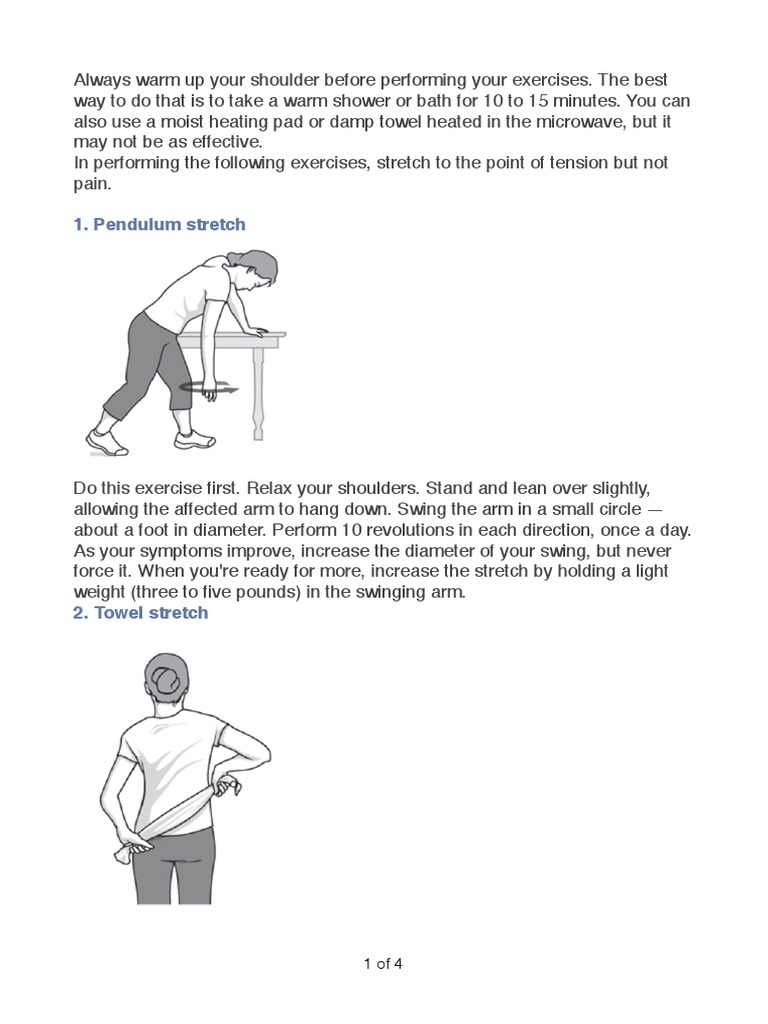 Always warm up your shoulder before performing your exercises. The best way to do that is to take a warm shower or bath for 10 to 15 minutes. You can also use a moist heating pad or damp towel heated in the microwave, but it may not be as effective.
In performing the following exercises, stretch to the point of tension but not pain.

1. Pendulum stretch

Do this exercise first. Relax your shoulders. Stand and lean over slightly, allowing the affected arm to hang down. Swing the arm in a small circle — about a foot in diameter. Perform 10 revolutions in each direction, once a day. As your symptoms improve, increase the diameter of your swing, but never force it. When you're ready for more, increase the stretch by holding a light weight (three to five pounds) in the swinging arm.
2. Towel stretch

1 of 4