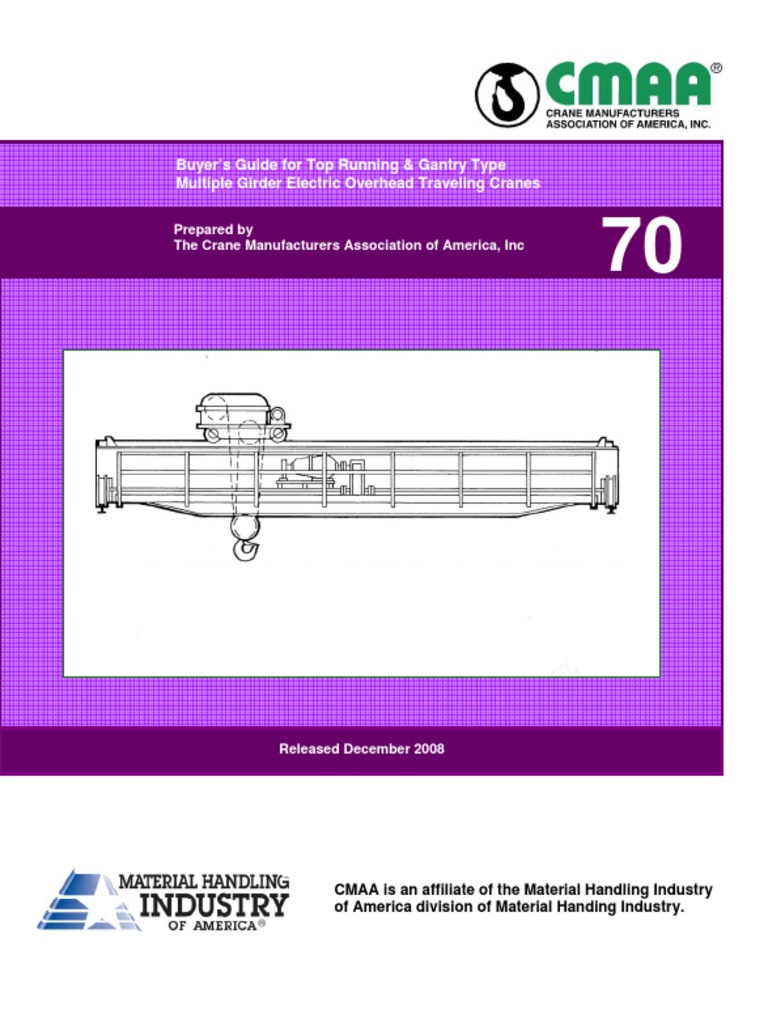 CMAA®
CRANE MANUFACTURERS ASSOCIATION OF AMERICA, INC.

Buyer's Guide for Top Running & Gantry Type Multiple Girder Electric Overhead Traveling Cranes

Prepared by
The Crane Manufacturers Association of America, Inc

70

Released December 2008

MATERIAL HANDLING INDUSTRY OF AMERICA®

CMAA is an affiliate of the Material Handling Industry of America division of Material Handing Industry.