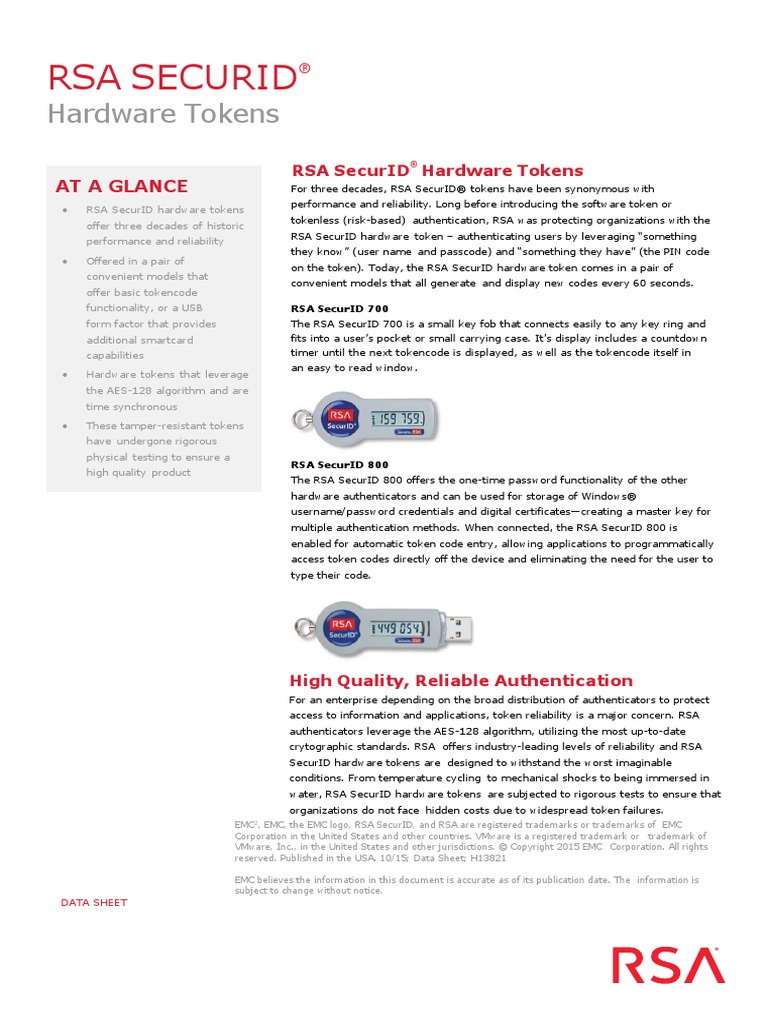 RSA SECURID®
Hardware Tokens

AT A GLANCE

• RSA SecurID hardware tokens offer three decades of historic performance and reliability

• Offered in a pair of convenient models that offer basic tokencode functionality, or a USB form factor that provides additional smartcard capabilities

• Hardware tokens that leverage the AES-128 algorithm and are time synchronous

• These tamper-resistant tokens have undergone rigorous physical testing to ensure a high quality product

RSA SecurID® Hardware Tokens

For three decades, RSA SecurID® tokens have been synonymous with performance and reliability. Long before introducing the software token or tokenless (risk-based) authentication, RSA was protecting organizations with the RSA SecurID hardware token – authenticating users by leveraging "something they know" (user name and passcode) and "something they have" (the PIN code on the token). Today, the RSA SecurID hardware token comes in a pair of convenient models that all generate and display new codes every 60 seconds.

RSA SecurID 700

The RSA SecurID 700 is a small key fob that connects easily to any key ring and fits into a user's pocket or small carrying case. It's display includes a countdown timer until the next tokencode is displayed, as well as the tokencode itself in an easy to read window.

RSA
SecurID
159 759

RSA SecurID 800

The RSA SecurID 800 offers the one-time password functionality of the other hardware authenticators and can be used for storage of Windows® username/password credentials and digital certificates—creating a master key for multiple authentication methods. When connected, the RSA SecurID 800 is enabled for automatic token code entry, allowing applications to programmatically access token codes directly off the device and eliminating the need for the user to type their code.

RSA
SecurID
449 054

High Quality, Reliable Authentication

For an enterprise depending on the broad distribution of authenticators to protect access to information and applications, token reliability is a major concern. RSA authenticators leverage the AES-128 algorithm, utilizing the most up-to-date crytographic standards. RSA offers industry-leading levels of reliability and RSA SecurID hardware tokens are designed to withstand the worst imaginable conditions. From temperature cycling to mechanical shocks to being immersed in water, RSA SecurID hardware tokens are subjected to rigorous tests to ensure that organizations do not face hidden costs due to widespread token failures.

EMC², EMC, the EMC logo, RSA SecurID, and RSA are registered trademarks or trademarks of EMC Corporation in the United States and other countries. VMware is a registered trademark or trademark of VMware, Inc., in the United States and other jurisdictions. © Copyright 2015 EMC Corporation. All rights reserved. Published in the USA. 10/15; Data Sheet; H13821

EMC believes the information in this document is accurate as of its publication date. The information is subject to change without notice.

DATA SHEET

RSA