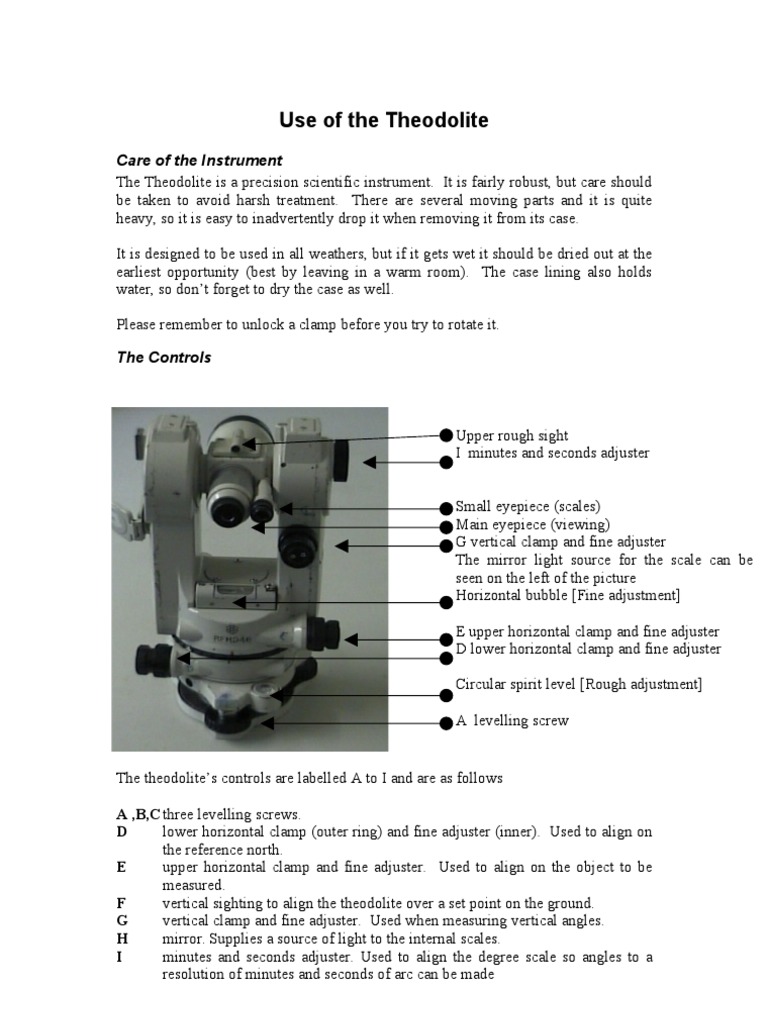 Use of the Theodolite

Care of the Instrument

The Theodolite is a precision scientific instrument. It is fairly robust, but care should be taken to avoid harsh treatment. There are several moving parts and it is quite heavy, so it is easy to inadvertently drop it when removing it from its case.

It is designed to be used in all weathers, but if it gets wet it should be dried out at the earliest opportunity (best by leaving in a warm room). The case lining also holds water, so don't forget to dry the case as well.

Please remember to unlock a clamp before you try to rotate it.

The Controls

Upper rough sight
I minutes and seconds adjuster

Small eyepiece (scales)
Main eyepiece (viewing)
G vertical clamp and fine adjuster
The mirror light source for the scale can be seen on the left of the picture
Horizontal bubble [Fine adjustment]

E upper horizontal clamp and fine adjuster
D lower horizontal clamp and fine adjuster

Circular spirit level [Rough adjustment]

A levelling screw

The theodolite's controls are labelled A to I and are as follows

A ,B,C three levelling screws.
D lower horizontal clamp (outer ring) and fine adjuster (inner). Used to align on the reference north.
E upper horizontal clamp and fine adjuster. Used to align on the object to be measured.
F vertical sighting to align the theodolite over a set point on the ground.
G vertical clamp and fine adjuster. Used when measuring vertical angles.
H mirror. Supplies a source of light to the internal scales.
I minutes and seconds adjuster. Used to align the degree scale so angles to a resolution of minutes and seconds of arc can be made