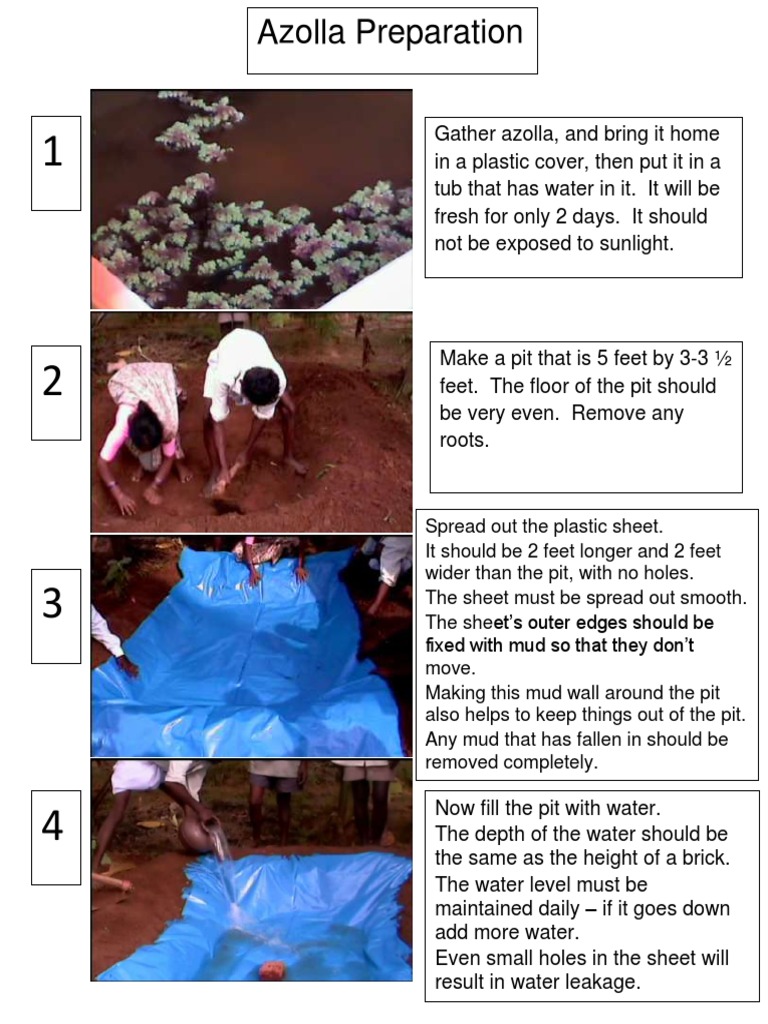 Azolla Preparation

1

Gather azolla, and bring it home in a plastic cover, then put it in a tub that has water in it. It will be fresh for only 2 days. It should not be exposed to sunlight.

2

Make a pit that is 5 feet by 3-3 ½ feet. The floor of the pit should be very even. Remove any roots.

3

Spread out the plastic sheet.
It should be 2 feet longer and 2 feet wider than the pit, with no holes.
The sheet must be spread out smooth.
The sheet's outer edges should be fixed with mud so that they don't move.
Making this mud wall around the pit also helps to keep things out of the pit.
Any mud that has fallen in should be removed completely.

4

Now fill the pit with water.
The depth of the water should be the same as the height of a brick.
The water level must be maintained daily – if it goes down add more water.
Even small holes in the sheet will result in water leakage.