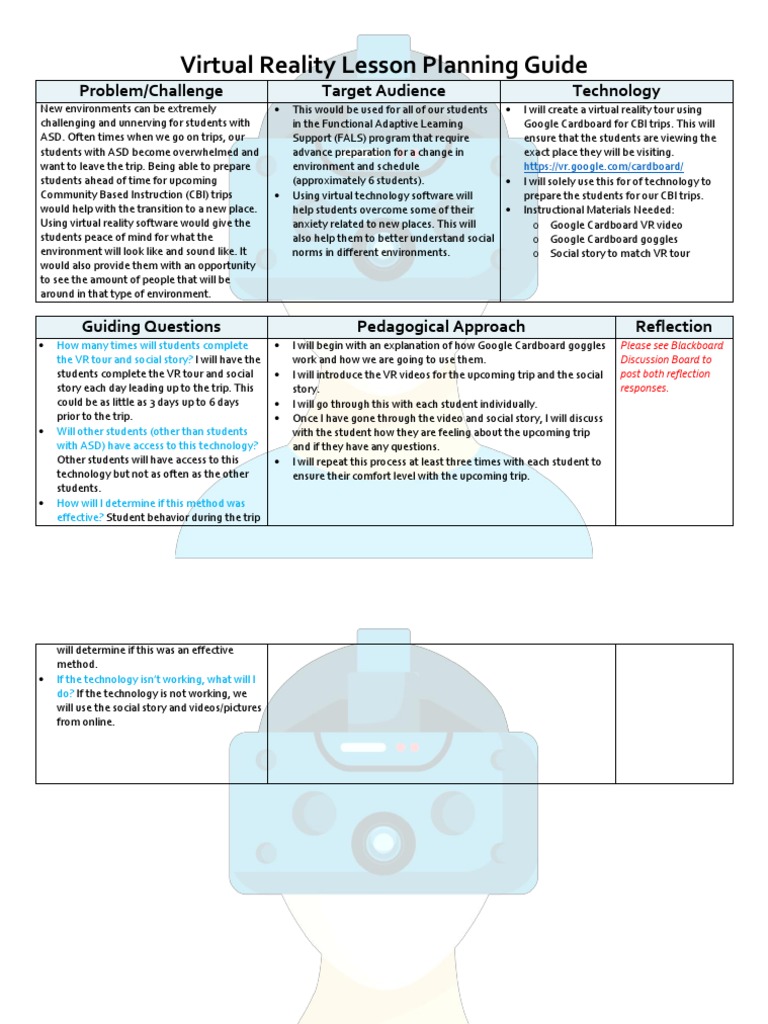 Virtual Reality Lesson Planning Guide

| Problem/Challenge | Target Audience | Technology |
|---|---|---|
| New environments can be extremely challenging and unnerving for students with ASD. Often times when we go on trips, our students with ASD become overwhelmed and want to leave the trip. Being able to prepare students ahead of time for upcoming Community Based Instruction (CBI) trips would help with the transition to a new place. Using virtual reality software would give the students peace of mind for what the environment will look like and sound like. It would also provide them with an opportunity to see the amount of people that will be around in that type of environment. | • This would be used for all of our students in the Functional Adaptive Learning Support (FALS) program that require advance preparation for a change in environment and schedule (approximately 6 students). • Using virtual technology software will help students overcome some of their anxiety related to new places. This will also help them to better understand social norms in different environments. | • I will create a virtual reality tour using Google Cardboard for CBI trips. This will ensure that the students are viewing the exact place they will be visiting. https://vr.google.com/cardboard/ • I will solely use this for of technology to prepare the students for our CBI trips. • Instructional Materials Needed: o Google Cardboard VR video o Google Cardboard goggles o Social story to match VR tour |

| Guiding Questions | Pedagogical Approach | Reflection |
|---|---|---|
| • How many times will students complete the VR tour and social story? I will have the students complete the VR tour and social story each day leading up to the trip. This could be as little as 3 days up to 6 days prior to the trip. • Will other students (other than students with ASD) have access to this technology? Other students will have access to this technology but not as often as the other students. • How will I determine if this method was effective? Student behavior during the trip | • I will begin with an explanation of how Google Cardboard goggles work and how we are going to use them. • I will introduce the VR videos for the upcoming trip and the social story. • I will go through this with each student individually. • Once I have gone through the video and social story, I will discuss with the student how they are feeling about the upcoming trip and if they have any questions. • I will repeat this process at least three times with each student to ensure their comfort level with the upcoming trip. | Please see Blackboard Discussion Board to post both reflection responses. |

| | | |
|---|---|---|
| will determine if this was an effective method. • If the technology isn't working, what will I do? If the technology is not working, we will use the social story and videos/pictures from online. | | |