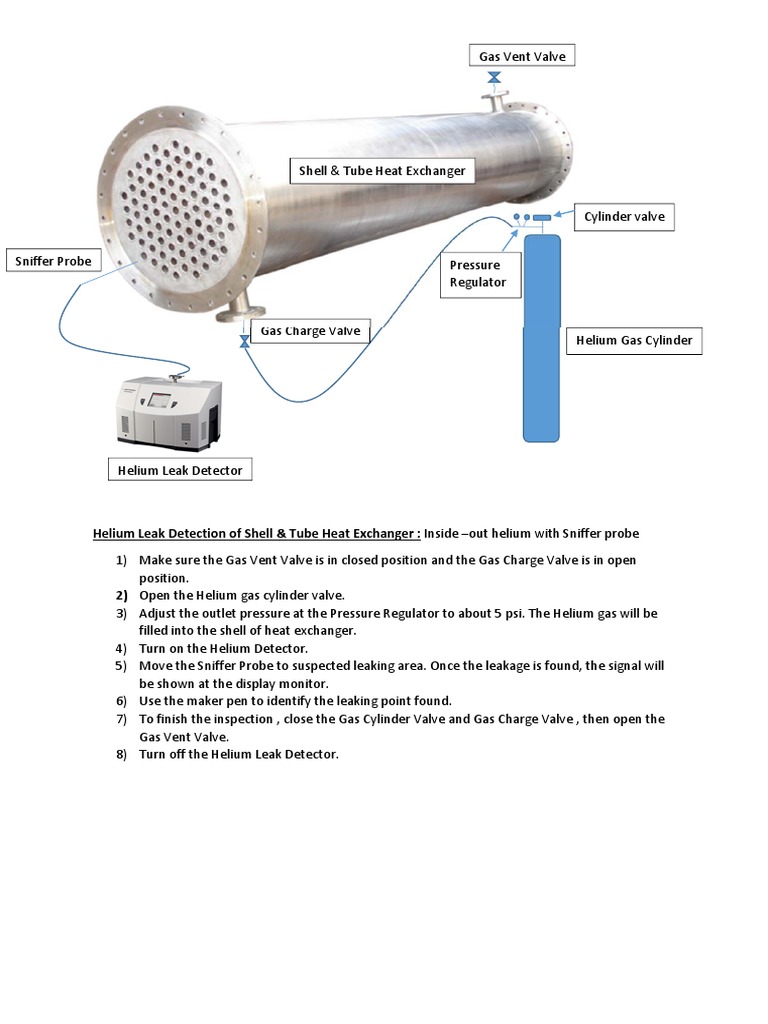 Gas Vent Valve

Shell & Tube Heat Exchanger

Cylinder valve

Sniffer Probe

Pressure Regulator

Gas Charge Valve

Helium Gas Cylinder

Helium Leak Detector

Helium Leak Detection of Shell & Tube Heat Exchanger : Inside –out helium with Sniffer probe

1) Make sure the Gas Vent Valve is in closed position and the Gas Charge Valve is in open position.
2) Open the Helium gas cylinder valve.
3) Adjust the outlet pressure at the Pressure Regulator to about 5 psi. The Helium gas will be filled into the shell of heat exchanger.
4) Turn on the Helium Detector.
5) Move the Sniffer Probe to suspected leaking area. Once the leakage is found, the signal will be shown at the display monitor.
6) Use the maker pen to identify the leaking point found.
7) To finish the inspection , close the Gas Cylinder Valve and Gas Charge Valve , then open the Gas Vent Valve.
8) Turn off the Helium Leak Detector.