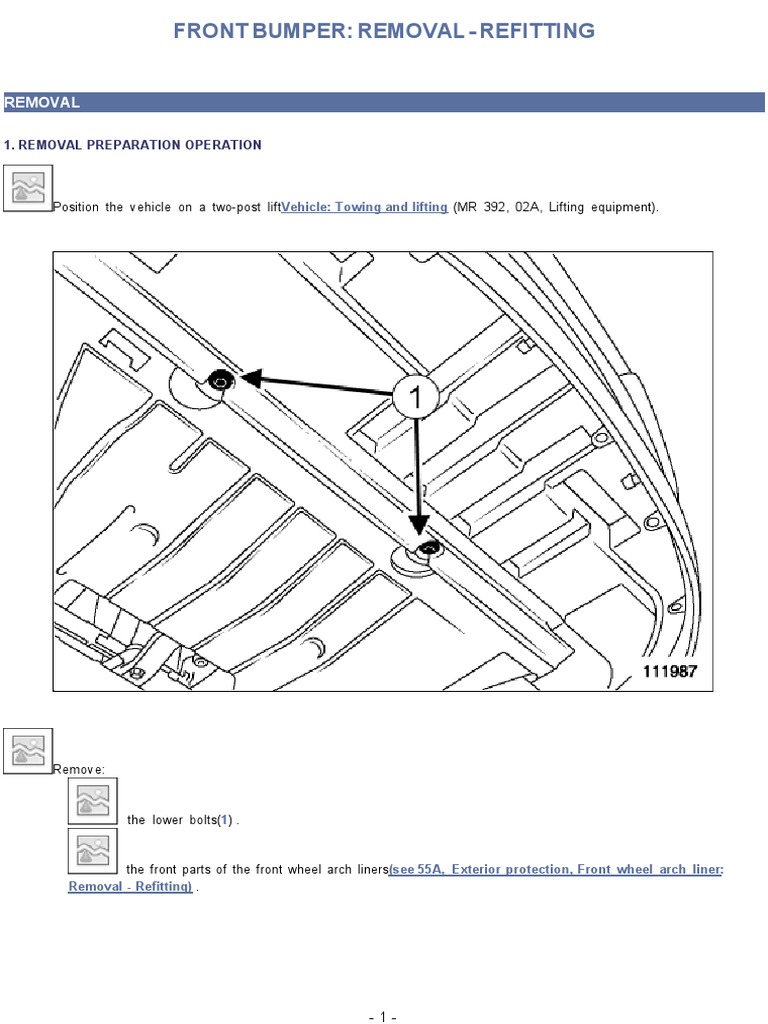 FRONT BUMPER: REMOVAL - REFITTING

REMOVAL

1. REMOVAL PREPARATION OPERATION

Position the vehicle on a two-post liftVehicle: Towing and lifting (MR 392, 02A, Lifting equipment).

1

111987

Remove:

the lower bolts(1) .

the front parts of the front wheel arch liners(see 55A, Exterior protection, Front wheel arch liner: Removal - Refitting) .

- 1 -