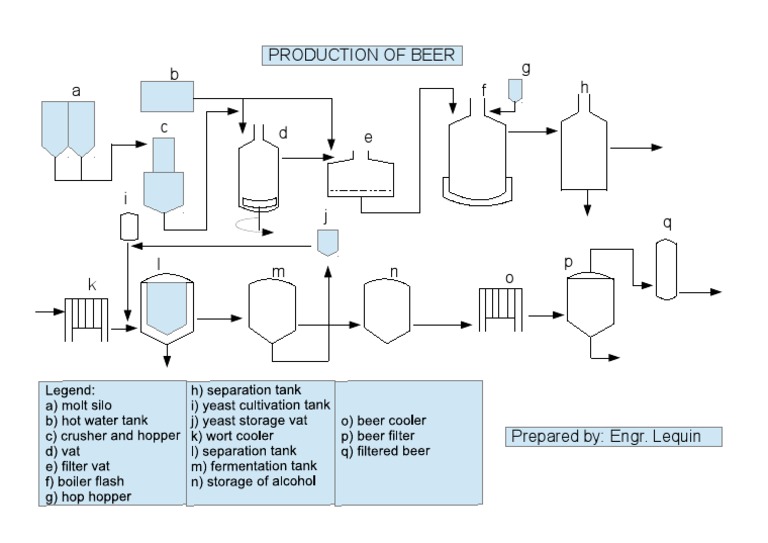 PRODUCTION OF BEER

a
b
c
d
e
f
g
h
i
j
k
l
m
n
o
p
q

Legend:
a) molt silo
b) hot water tank
c) crusher and hopper
d) vat
e) filter vat
f) boiler flash
g) hop hopper

h) separation tank
i) yeast cultivation tank
j) yeast storage vat
k) wort cooler
l) separation tank
m) fermentation tank
n) storage of alcohol

o) beer cooler
p) beer filter
q) filtered beer

Prepared by: Engr. Lequin