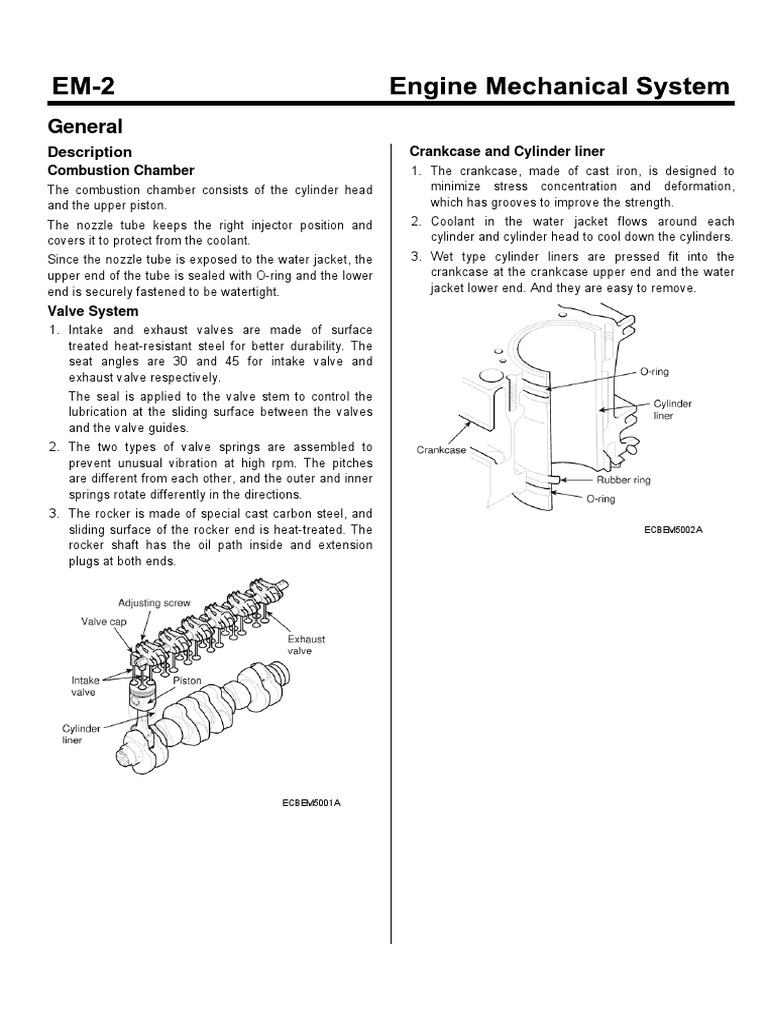 EM-2 Engine Mechanical System

General

Description

Combustion Chamber

The combustion chamber consists of the cylinder head and the upper piston.

The nozzle tube keeps the right injector position and covers it to protect from the coolant.

Since the nozzle tube is exposed to the water jacket, the upper end of the tube is sealed with O-ring and the lower end is securely fastened to be watertight.

Valve System

1. Intake and exhaust valves are made of surface treated heat-resistant steel for better durability. The seat angles are 30 and 45 for intake valve and exhaust valve respectively.

The seal is applied to the valve stem to control the lubrication at the sliding surface between the valves and the valve guides.

2. The two types of valve springs are assembled to prevent unusual vibration at high rpm. The pitches are different from each other, and the outer and inner springs rotate differently in the directions.

3. The rocker is made of special cast carbon steel, and sliding surface of the rocker end is heat-treated. The rocker shaft has the oil path inside and extension plugs at both ends.

Adjusting screw
Valve cap
Exhaust valve
Intake valve
Piston
Cylinder liner

ECBEM5001A

Crankcase and Cylinder liner

1. The crankcase, made of cast iron, is designed to minimize stress concentration and deformation, which has grooves to improve the strength.

2. Coolant in the water jacket flows around each cylinder and cylinder head to cool down the cylinders.

3. Wet type cylinder liners are pressed fit into the crankcase at the crankcase upper end and the water jacket lower end. And they are easy to remove.

O-ring
Cylinder liner
Crankcase
Rubber ring
O-ring

ECBEM5002A