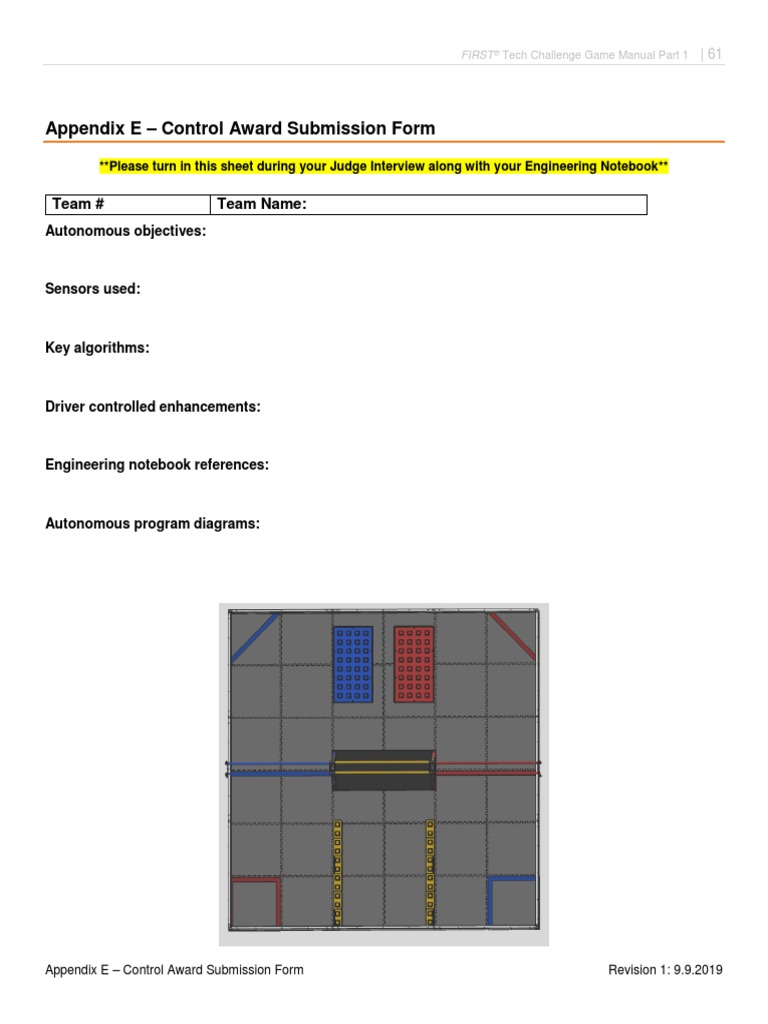 FIRST® Tech Challenge Game Manual Part 1 | 61

Appendix E – Control Award Submission Form

**Please turn in this sheet during your Judge Interview along with your Engineering Notebook**

| Team # | Team Name: |
|---|---|

Autonomous objectives:

Sensors used:

Key algorithms:

Driver controlled enhancements:

Engineering notebook references:

Autonomous program diagrams:

Appendix E – Control Award Submission Form

Revision 1: 9.9.2019