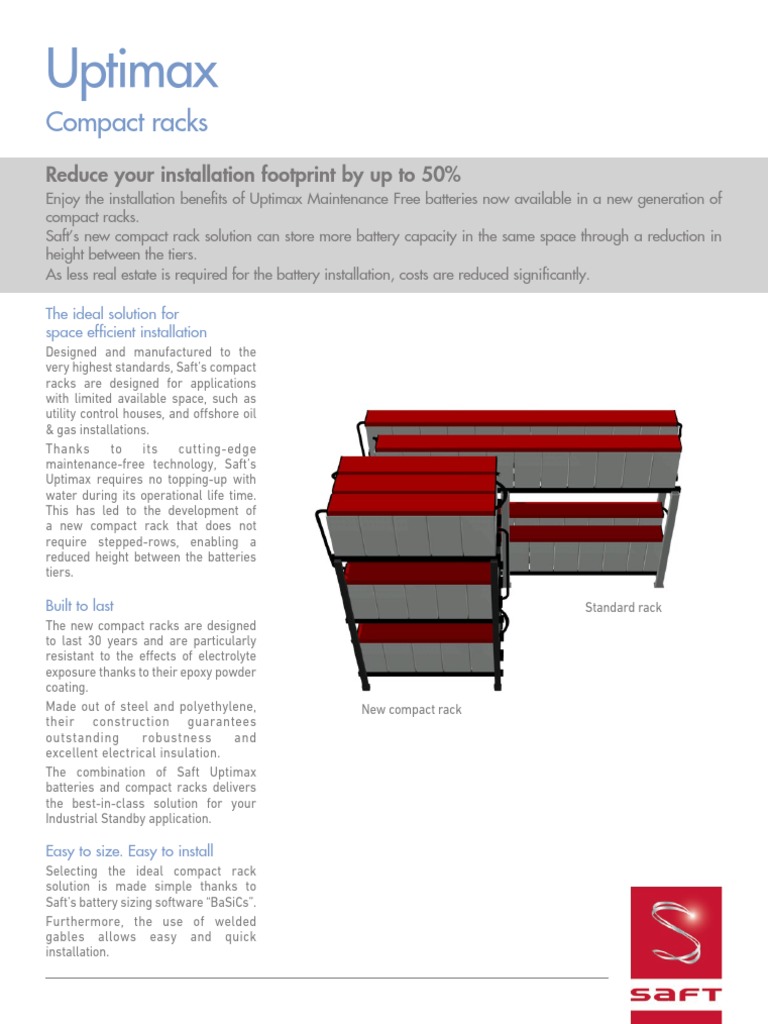 Uptimax

Compact racks

Reduce your installation footprint by up to 50%

Enjoy the installation benefits of Uptimax Maintenance Free batteries now available in a new generation of compact racks.

Saft's new compact rack solution can store more battery capacity in the same space through a reduction in height between the tiers.

As less real estate is required for the battery installation, costs are reduced significantly.

The ideal solution for space efficient installation

Designed and manufactured to the very highest standards, Saft's compact racks are designed for applications with limited available space, such as utility control houses, and offshore oil & gas installations.

Thanks to its cutting-edge maintenance-free technology, Saft's Uptimax requires no topping-up with water during its operational life time. This has led to the development of a new compact rack that does not require stepped-rows, enabling a reduced height between the batteries tiers.

Built to last

The new compact racks are designed to last 30 years and are particularly resistant to the effects of electrolyte exposure thanks to their epoxy powder coating.

Made out of steel and polyethylene, their construction guarantees outstanding robustness and excellent electrical insulation.

The combination of Saft Uptimax batteries and compact racks delivers the best-in-class solution for your Industrial Standby application.

Easy to size. Easy to install

Selecting the ideal compact rack solution is made simple thanks to Saft's battery sizing software "BaSiCs".

Furthermore, the use of welded gables allows easy and quick installation.

Standard rack

New compact rack

SAFT