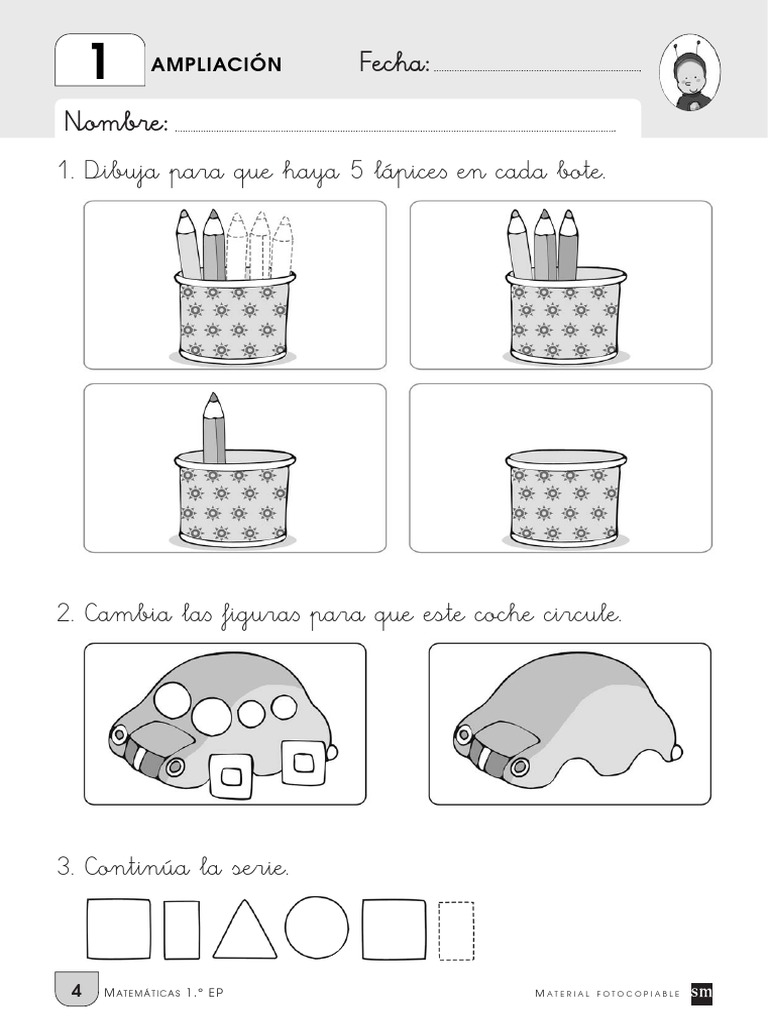 1 AMPLIACIÓN Fecha:

Nombre:

1. Dibuja para que haya 5 lápices en cada bote.

2. Cambia las figuras para que este coche circule.

3. Continúa la serie.

4 MATEMÁTICAS 1.º EP

MATERIAL FOTOCOPIABLE sm