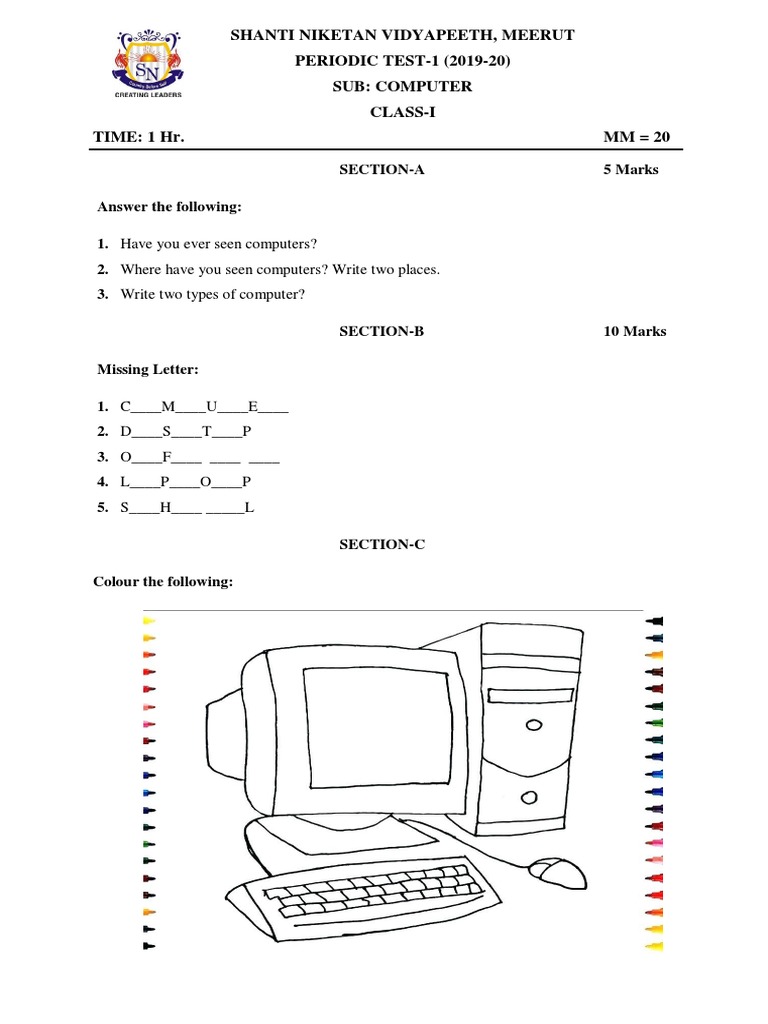 SN
CREATING LEADERS

SHANTI NIKETAN VIDYAPEETH, MEERUT
PERIODIC TEST-1 (2019-20)
SUB: COMPUTER
CLASS-I

TIME: 1 Hr. MM = 20

SECTION-A 5 Marks

Answer the following:

1. Have you ever seen computers?
2. Where have you seen computers? Write two places.
3. Write two types of computer?

SECTION-B 10 Marks

Missing Letter:

1. C____M____U____E____
2. D____S____T____P
3. O____F____ ____ ____
4. L____P____O____P
5. S____H____ _____L

SECTION-C

Colour the following: