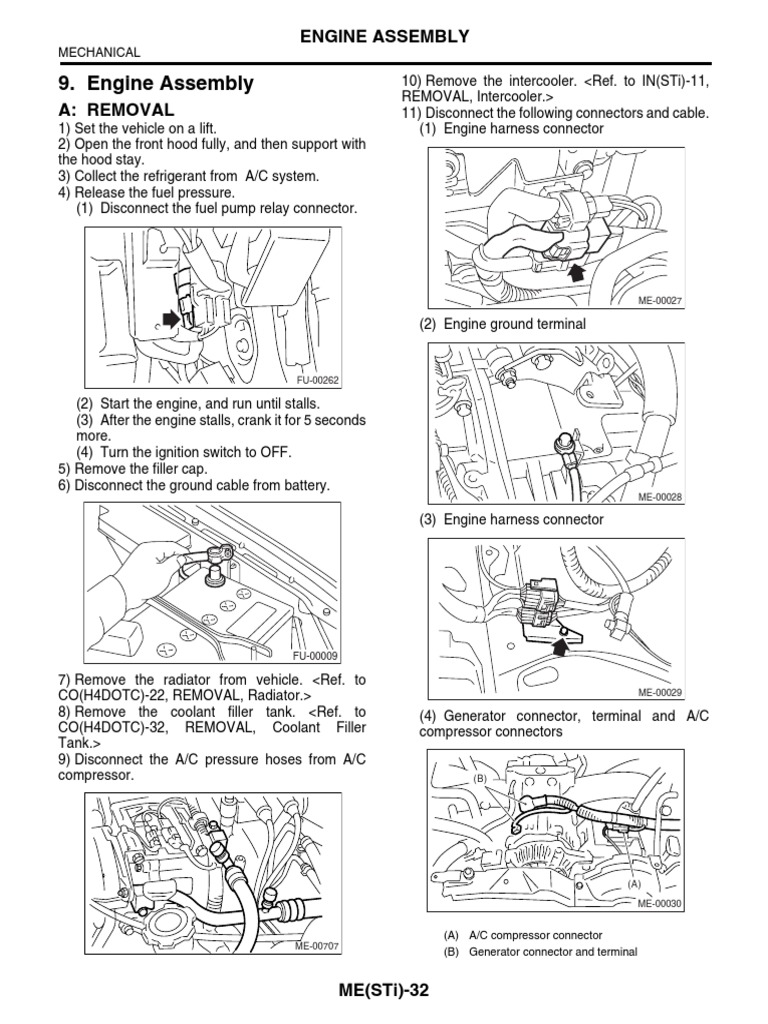 ENGINE ASSEMBLY

MECHANICAL

9. Engine Assembly

A: REMOVAL

1) Set the vehicle on a lift.
2) Open the front hood fully, and then support with the hood stay.
3) Collect the refrigerant from A/C system.
4) Release the fuel pressure.
(1) Disconnect the fuel pump relay connector.

FU-00262

(2) Start the engine, and run until stalls.
(3) After the engine stalls, crank it for 5 seconds more.
(4) Turn the ignition switch to OFF.
5) Remove the filler cap.
6) Disconnect the ground cable from battery.

FU-00009

7) Remove the radiator from vehicle. <Ref. to CO(H4DOTC)-22, REMOVAL, Radiator.>
8) Remove the coolant filler tank. <Ref. to CO(H4DOTC)-32, REMOVAL, Coolant Filler Tank.>
9) Disconnect the A/C pressure hoses from A/C compressor.

ME-00707

10) Remove the intercooler. <Ref. to IN(STi)-11, REMOVAL, Intercooler.>
11) Disconnect the following connectors and cable.
(1) Engine harness connector

ME-00027

(2) Engine ground terminal

ME-00028

(3) Engine harness connector

ME-00029

(4) Generator connector, terminal and A/C compressor connectors

(B)

(A)

ME-00030

(A) A/C compressor connector
(B) Generator connector and terminal

ME(STi)-32