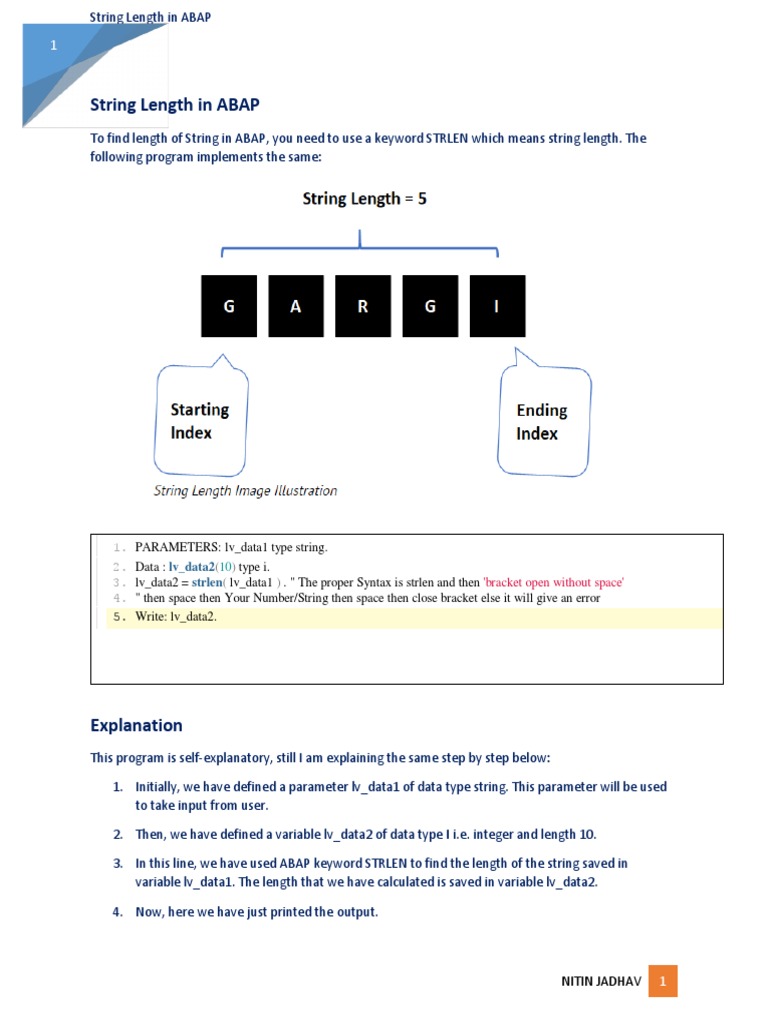 String Length in ABAP

1

String Length in ABAP

To find length of String in ABAP, you need to use a keyword STRLEN which means string length. The following program implements the same:

String Length = 5

G A R G I

Starting Index

Ending Index

String Length Image Illustration

1. PARAMETERS: lv_data1 type string.
2. Data : lv_data2(10) type i.
3. lv_data2 = strlen( lv_data1 ) . " The proper Syntax is strlen and then 'bracket open without space'
4. " then space then Your Number/String then space then close bracket else it will give an error
5. Write: lv_data2.

Explanation

This program is self-explanatory, still I am explaining the same step by step below:

1. Initially, we have defined a parameter lv_data1 of data type string. This parameter will be used to take input from user.

2. Then, we have defined a variable lv_data2 of data type I i.e. integer and length 10.

3. In this line, we have used ABAP keyword STRLEN to find the length of the string saved in variable lv_data1. The length that we have calculated is saved in variable lv_data2.

4. Now, here we have just printed the output.

NITIN JADHAV 1