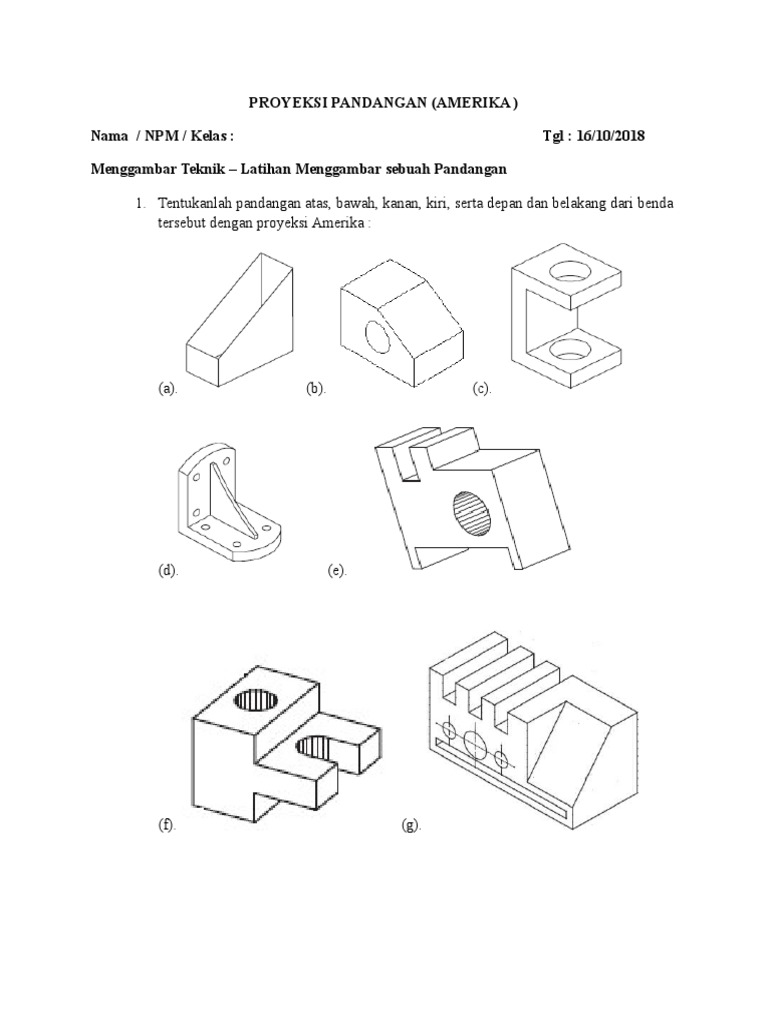 PROYEKSI PANDANGAN (AMERIKA)

Nama / NPM / Kelas : Tgl : 16/10/2018

Menggambar Teknik – Latihan Menggambar sebuah Pandangan

1. Tentukanlah pandangan atas, bawah, kanan, kiri, serta depan dan belakang dari benda tersebut dengan proyeksi Amerika :

(a). (b). (c).

(d). (e).

(f). (g).