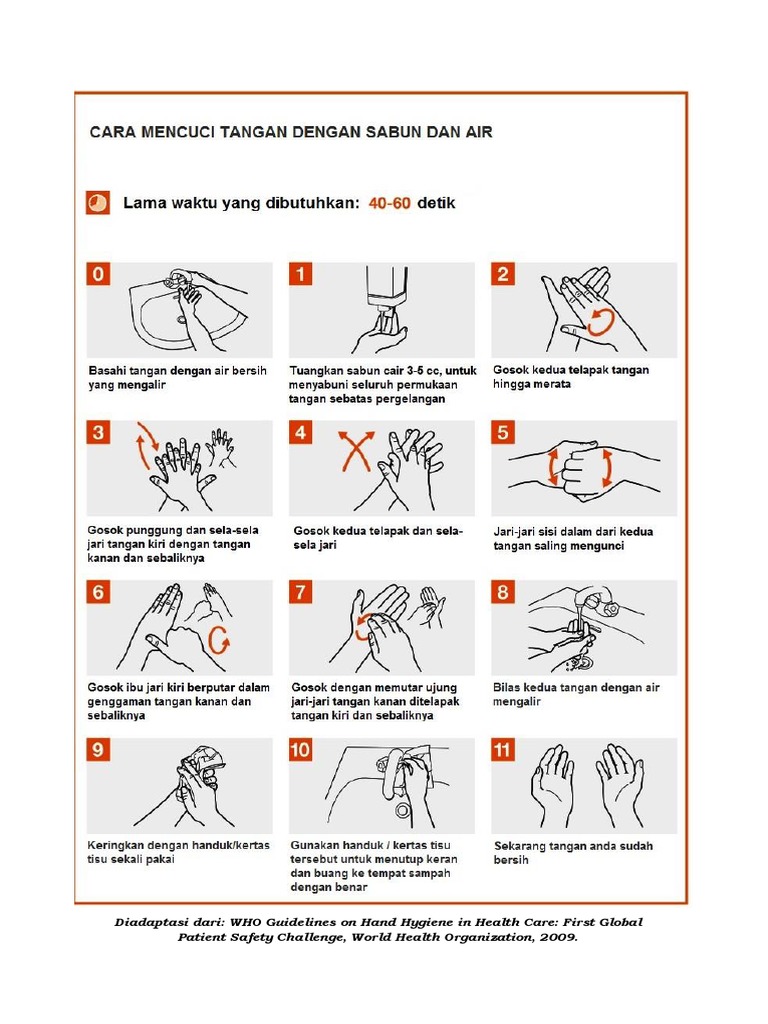 CARA MENCUCI TANGAN DENGAN SABUN DAN AIR

Lama waktu yang dibutuhkan: 40-60 detik

0
Basahi tangan dengan air bersih yang mengalir

1
Tuangkan sabun cair 3-5 cc, untuk menyabuni seluruh permukaan tangan sebatas pergelangan

2
Gosok kedua telapak tangan hingga merata

3
Gosok punggung dan sela-sela jari tangan kiri dengan tangan kanan dan sebaliknya

4
Gosok kedua telapak dan sela-sela jari

5
Jari-jari sisi dalam dari kedua tangan saling mengunci

6
Gosok ibu jari kiri berputar dalam genggaman tangan kanan dan sebaliknya

7
Gosok dengan memutar ujung jari-jari tangan kanan ditelapak tangan kiri dan sebaliknya

8
Bilas kedua tangan dengan air mengalir

9
Keringkan dengan handuk/kertas tisu sekali pakai

10
Gunakan handuk / kertas tisu tersebut untuk menutup keran dan buang ke tempat sampah dengan benar

11
Sekarang tangan anda sudah bersih

Diadaptasi dari: WHO Guidelines on Hand Hygiene in Health Care: First Global Patient Safety Challenge, World Health Organization, 2009.