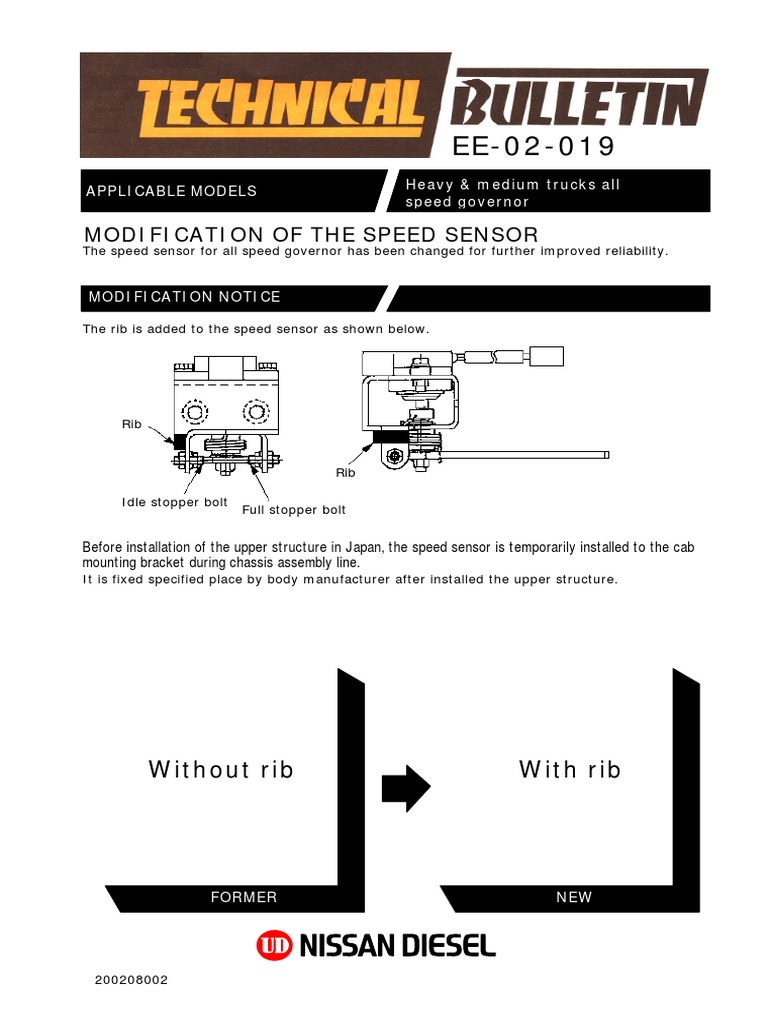 TECHNICAL BULLETIN
EE-02-019

APPLICABLE MODELS
Heavy & medium trucks all speed governor

MODIFICATION OF THE SPEED SENSOR
The speed sensor for all speed governor has been changed for further improved reliability.

MODIFICATION NOTICE

The rib is added to the speed sensor as shown below.

Rib
Idle stopper bolt
Full stopper bolt
Rib

Before installation of the upper structure in Japan, the speed sensor is temporarily installed to the cab mounting bracket during chassis assembly line.
It is fixed specified place by body manufacturer after installed the upper structure.

Without rib
With rib
FORMER
NEW

UD NISSAN DIESEL

200208002