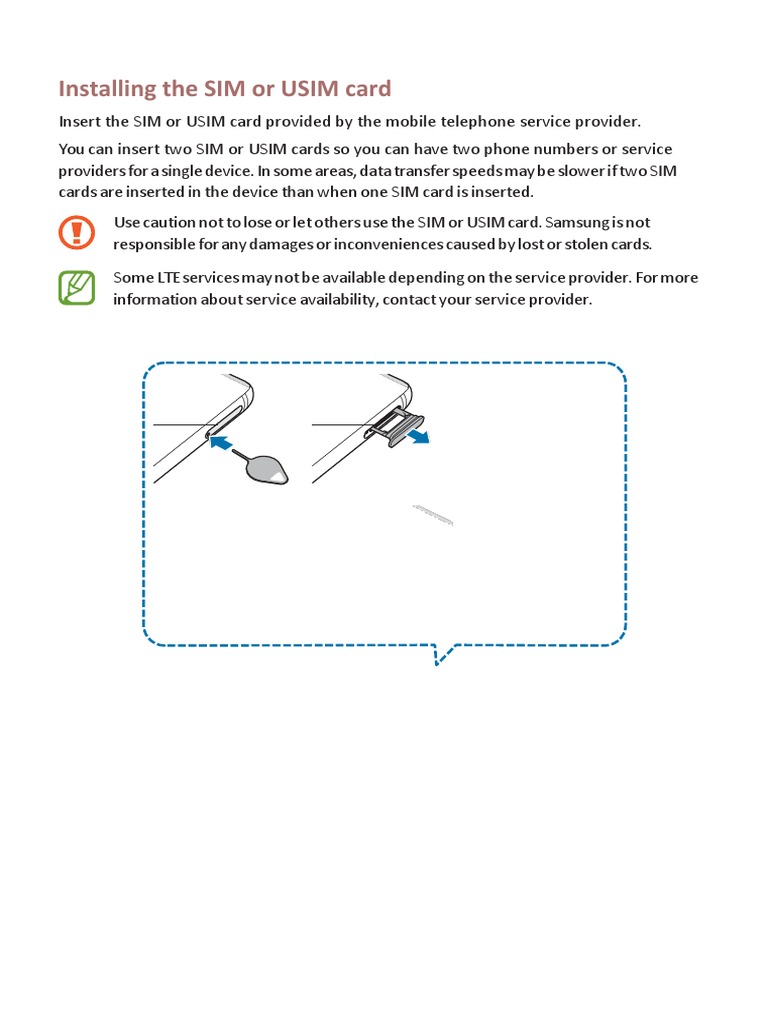 Installing the SIM or USIM card

Insert the SIM or USIM card provided by the mobile telephone service provider.

You can insert two SIM or USIM cards so you can have two phone numbers or service providers for a single device. In some areas, data transfer speeds may be slower if two SIM cards are inserted in the device than when one SIM card is inserted.

Use caution not to lose or let others use the SIM or USIM card. Samsung is not responsible for any damages or inconveniences caused by lost or stolen cards.

Some LTE services may not be available depending on the service provider. For more information about service availability, contact your service provider.