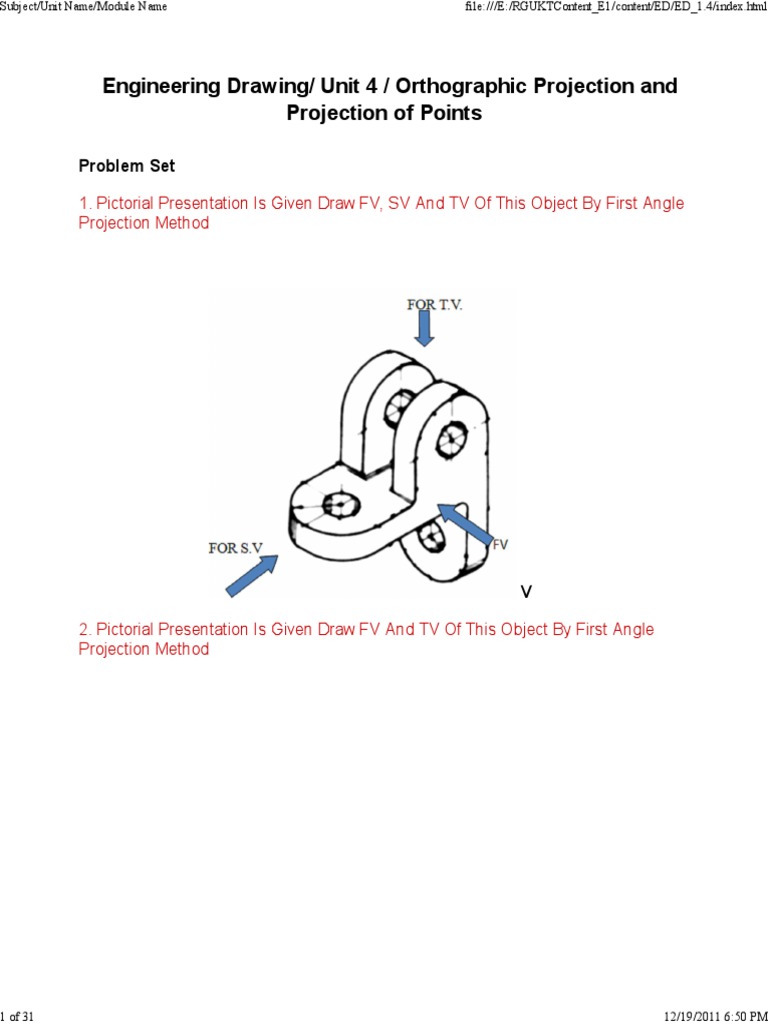 Subject/Unit Name/Module Name

file:///E:/RGUKTContent_E1/content/ED/ED_1.4/index.html

Engineering Drawing/ Unit 4 / Orthographic Projection and Projection of Points

Problem Set

1. Pictorial Presentation Is Given Draw FV, SV And TV Of This Object By First Angle Projection Method

FOR T.V.

FOR S.V

FV

V

2. Pictorial Presentation Is Given Draw FV And TV Of This Object By First Angle Projection Method

1 of 31

12/19/2011 6:50 PM