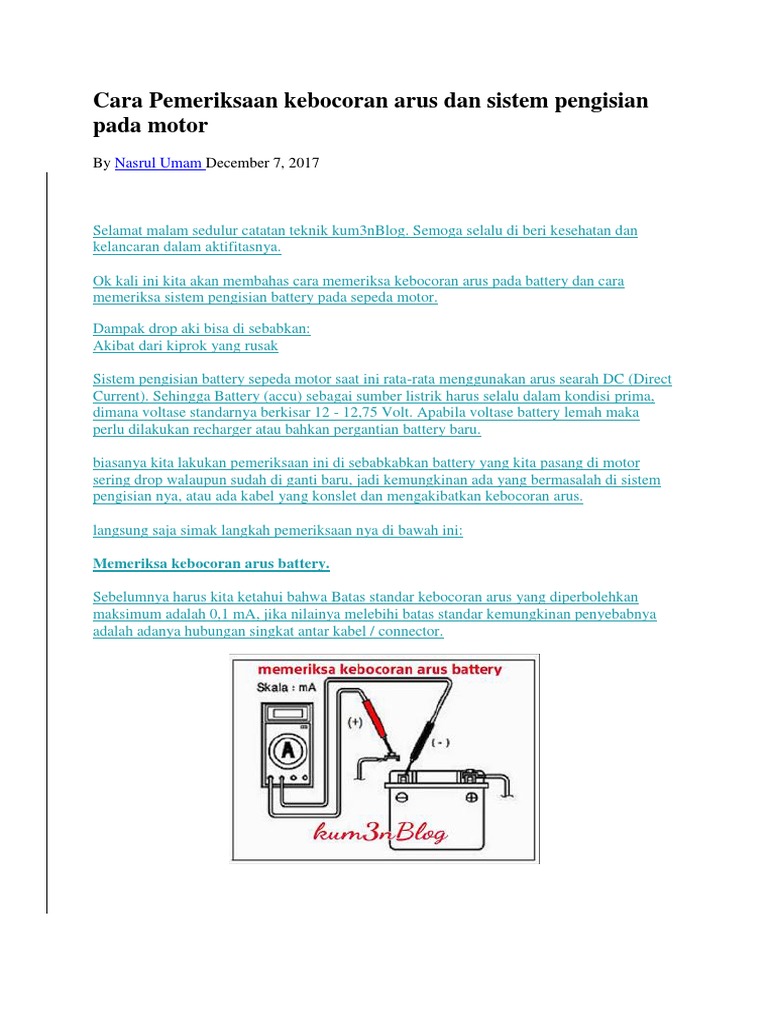 Cara Pemeriksaan kebocoran arus dan sistem pengisian pada motor

By Nasrul Umam December 7, 2017

Selamat malam sedulur catatan teknik kum3nBlog. Semoga selalu di beri kesehatan dan kelancaran dalam aktifitasnya.

Ok kali ini kita akan membahas cara memeriksa kebocoran arus pada battery dan cara memeriksa sistem pengisian battery pada sepeda motor.

Dampak drop aki bisa di sebabkan:
Akibat dari kiprok yang rusak

Sistem pengisian battery sepeda motor saat ini rata-rata menggunakan arus searah DC (Direct Current). Sehingga Battery (accu) sebagai sumber listrik harus selalu dalam kondisi prima, dimana voltase standarnya berkisar 12 - 12,75 Volt. Apabila voltase battery lemah maka perlu dilakukan recharger atau bahkan pergantian battery baru.

biasanya kita lakukan pemeriksaan ini di sebabkabkan battery yang kita pasang di motor sering drop walaupun sudah di ganti baru, jadi kemungkinan ada yang bermasalah di sistem pengisian nya, atau ada kabel yang konslet dan mengakibatkan kebocoran arus.

langsung saja simak langkah pemeriksaan nya di bawah ini:

Memeriksa kebocoran arus battery.

Sebelumnya harus kita ketahui bahwa Batas standar kebocoran arus yang diperbolehkan maksimum adalah 0,1 mA, jika nilainya melebihi batas standar kemungkinan penyebabnya adalah adanya hubungan singkat antar kabel / connector.

memeriksa kebocoran arus battery
Skala : mA
A
(+)
( - )
kum3nBlog