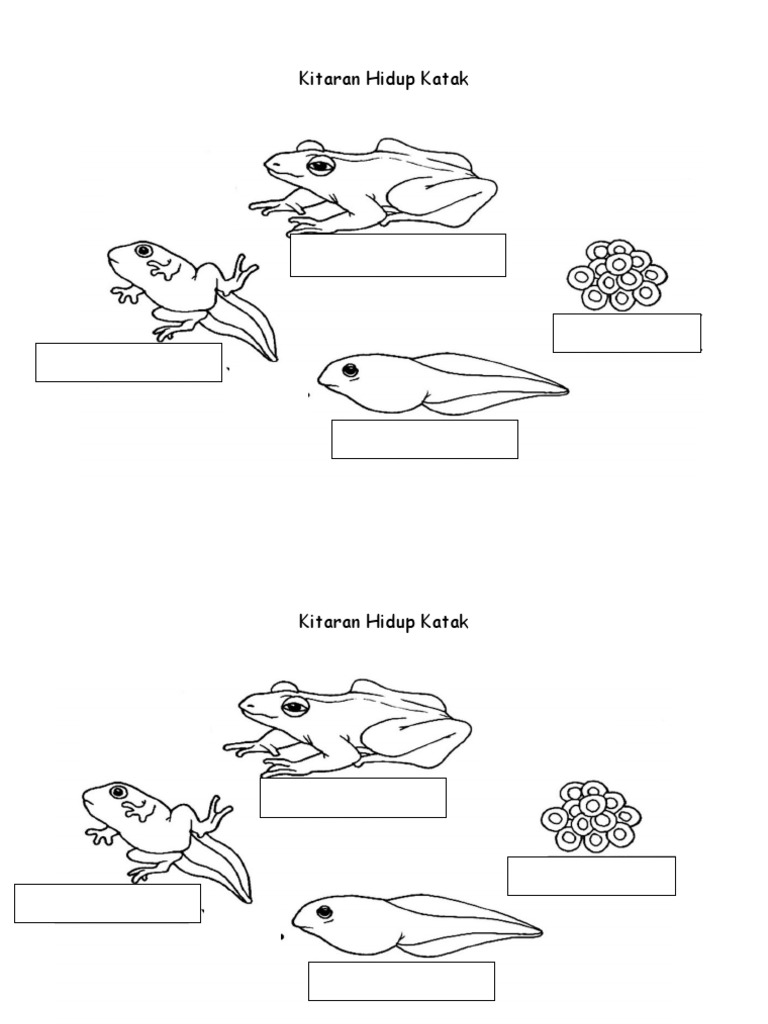 Kitaran Hidup Katak

Kitaran Hidup Katak