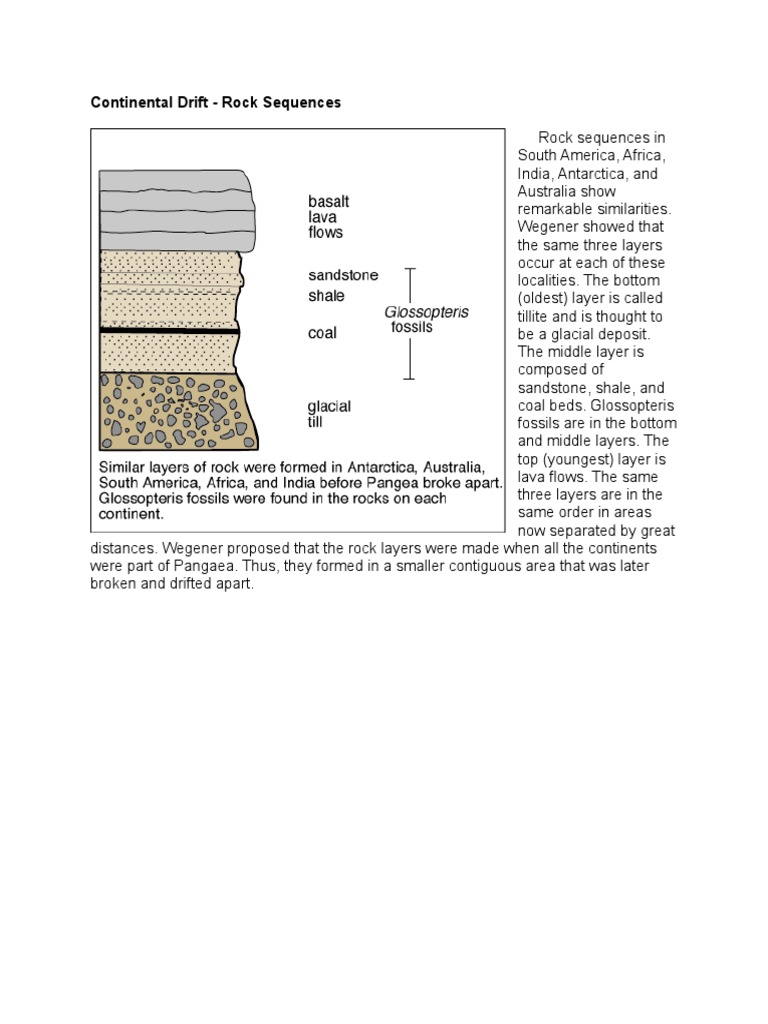 Continental Drift - Rock Sequences

basalt lava flows

sandstone

shale

coal

Glossopteris fossils

glacial till

Similar layers of rock were formed in Antarctica, Australia, South America, Africa, and India before Pangea broke apart. Glossopteris fossils were found in the rocks on each continent.

Rock sequences in South America, Africa, India, Antarctica, and Australia show remarkable similarities. Wegener showed that the same three layers occur at each of these localities. The bottom (oldest) layer is called tillite and is thought to be a glacial deposit. The middle layer is composed of sandstone, shale, and coal beds. Glossopteris fossils are in the bottom and middle layers. The top (youngest) layer is lava flows. The same three layers are in the same order in areas now separated by great distances. Wegener proposed that the rock layers were made when all the continents were part of Pangaea. Thus, they formed in a smaller contiguous area that was later broken and drifted apart.