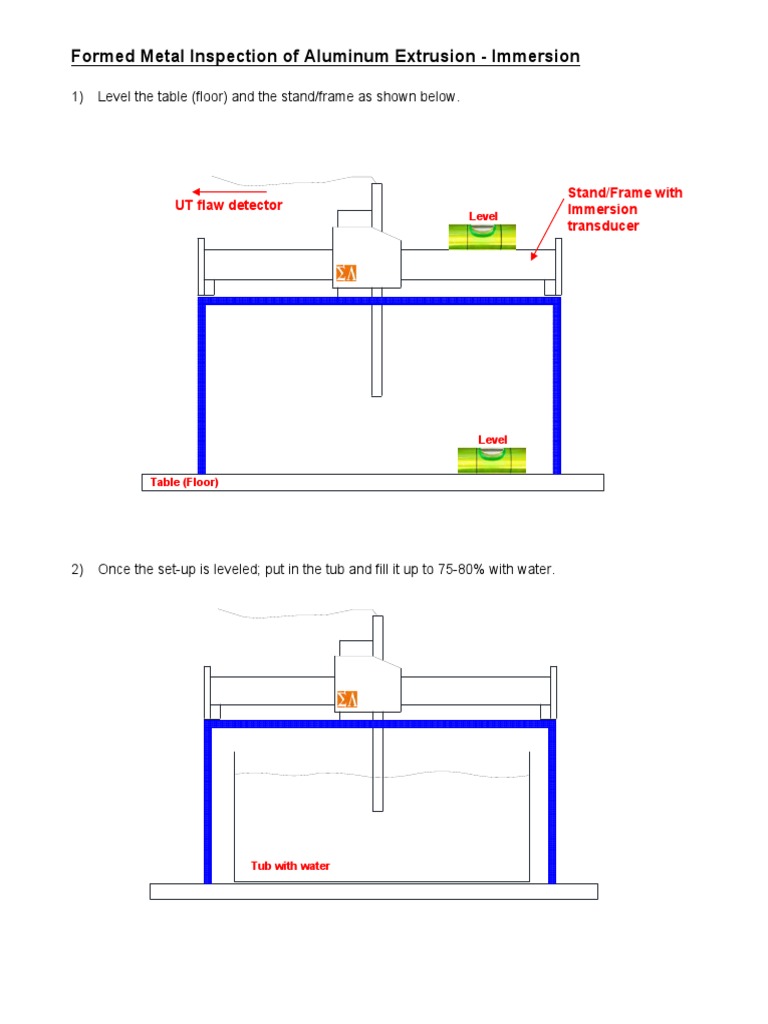 Formed Metal Inspection of Aluminum Extrusion - Immersion

1) Level the table (floor) and the stand/frame as shown below.

UT flaw detector

Level

Stand/Frame with Immersion transducer

ΣΛ

Level

Table (Floor)

2) Once the set-up is leveled; put in the tub and fill it up to 75-80% with water.

ΣΛ

Tub with water