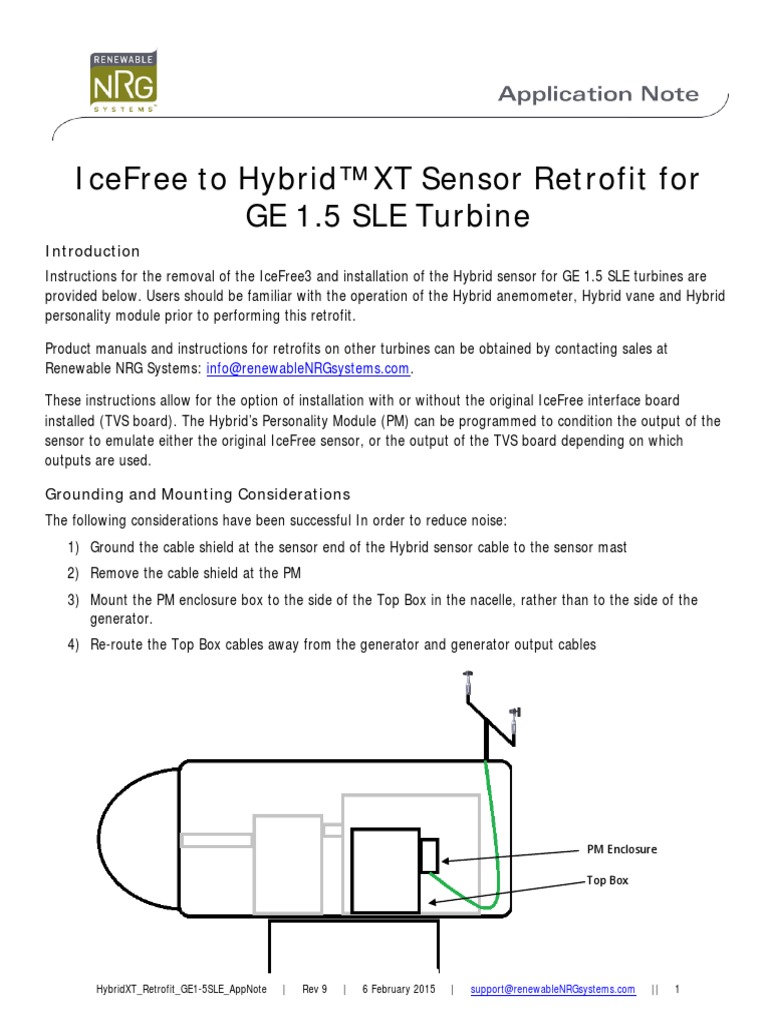 RENEWABLE
NRG
SYSTEMS

Application Note

IceFree to Hybrid™XT Sensor Retrofit for GE 1.5 SLE Turbine

Introduction

Instructions for the removal of the IceFree3 and installation of the Hybrid sensor for GE 1.5 SLE turbines are provided below. Users should be familiar with the operation of the Hybrid anemometer, Hybrid vane and Hybrid personality module prior to performing this retrofit.

Product manuals and instructions for retrofits on other turbines can be obtained by contacting sales at Renewable NRG Systems: info@renewableNRGsystems.com.

These instructions allow for the option of installation with or without the original IceFree interface board installed (TVS board). The Hybrid's Personality Module (PM) can be programmed to condition the output of the sensor to emulate either the original IceFree sensor, or the output of the TVS board depending on which outputs are used.

Grounding and Mounting Considerations

The following considerations have been successful In order to reduce noise:

1) Ground the cable shield at the sensor end of the Hybrid sensor cable to the sensor mast
2) Remove the cable shield at the PM
3) Mount the PM enclosure box to the side of the Top Box in the nacelle, rather than to the side of the generator.
4) Re-route the Top Box cables away from the generator and generator output cables

PM Enclosure
Top Box

HybridXT_Retrofit_GE1-5SLE_AppNote | Rev 9 | 6 February 2015 | support@renewableNRGsystems.com || 1