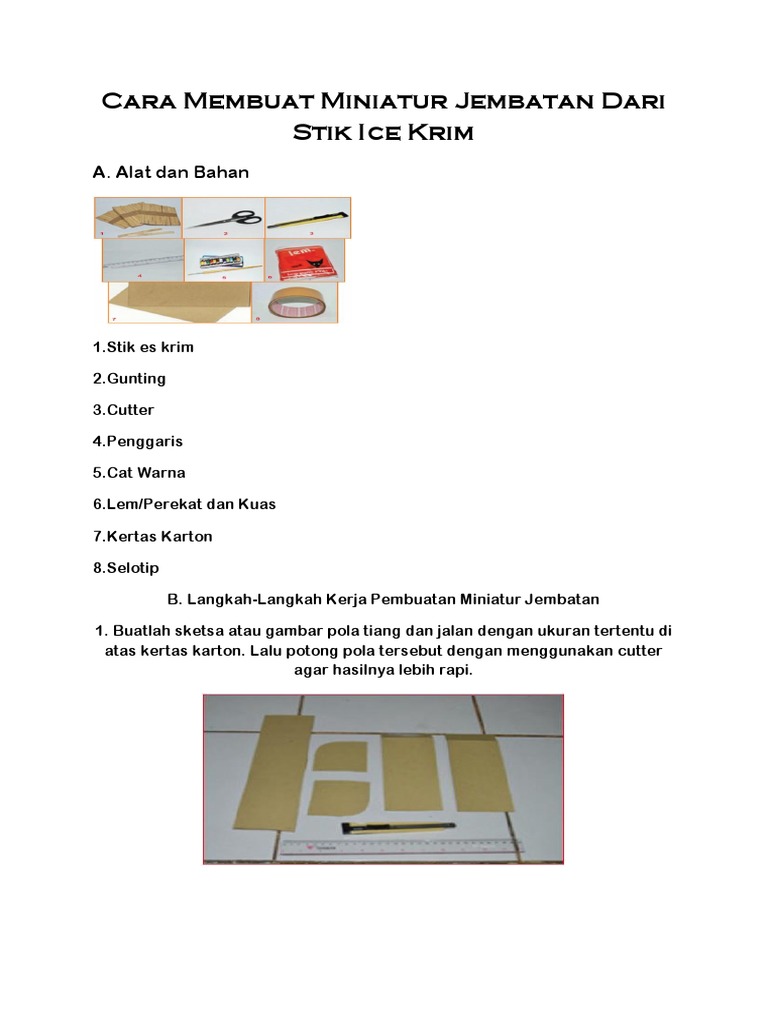 Cara Membuat Miniatur Jembatan Dari Stik Ice Krim

A. Alat dan Bahan

1 2 3
4 5 6
7 8

1.Stik es krim

2.Gunting

3.Cutter

4.Penggaris

5.Cat Warna

6.Lem/Perekat dan Kuas

7.Kertas Karton

8.Selotip

B. Langkah-Langkah Kerja Pembuatan Miniatur Jembatan

1. Buatlah sketsa atau gambar pola tiang dan jalan dengan ukuran tertentu di atas kertas karton. Lalu potong pola tersebut dengan menggunakan cutter agar hasilnya lebih rapi.