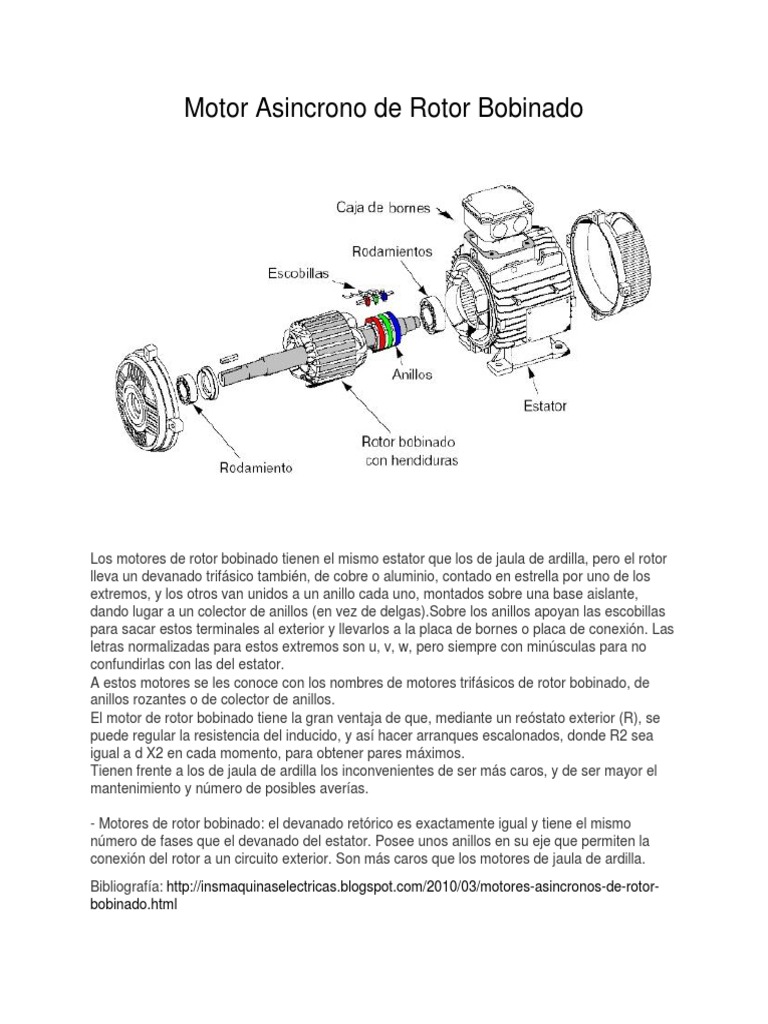 Motor Asincrono de Rotor Bobinado

Caja de bornes

Rodamientos

Escobillas

Anillos

Estator

Rotor bobinado con hendiduras

Rodamiento

Los motores de rotor bobinado tienen el mismo estator que los de jaula de ardilla, pero el rotor lleva un devanado trifásico también, de cobre o aluminio, contado en estrella por uno de los extremos, y los otros van unidos a un anillo cada uno, montados sobre una base aislante, dando lugar a un colector de anillos (en vez de delgas).Sobre los anillos apoyan las escobillas para sacar estos terminales al exterior y llevarlos a la placa de bornes o placa de conexión. Las letras normalizadas para estos extremos son u, v, w, pero siempre con minúsculas para no confundirlas con las del estator.
A estos motores se les conoce con los nombres de motores trifásicos de rotor bobinado, de anillos rozantes o de colector de anillos.
El motor de rotor bobinado tiene la gran ventaja de que, mediante un reóstato exterior (R), se puede regular la resistencia del inducido, y así hacer arranques escalonados, donde R2 sea igual a d X2 en cada momento, para obtener pares máximos.
Tienen frente a los de jaula de ardilla los inconvenientes de ser más caros, y de ser mayor el mantenimiento y número de posibles averías.

- Motores de rotor bobinado: el devanado retórico es exactamente igual y tiene el mismo número de fases que el devanado del estator. Posee unos anillos en su eje que permiten la conexión del rotor a un circuito exterior. Son más caros que los motores de jaula de ardilla.

Bibliografía: http://insmaquinaselectricas.blogspot.com/2010/03/motores-asincronos-de-rotor-bobinado.html