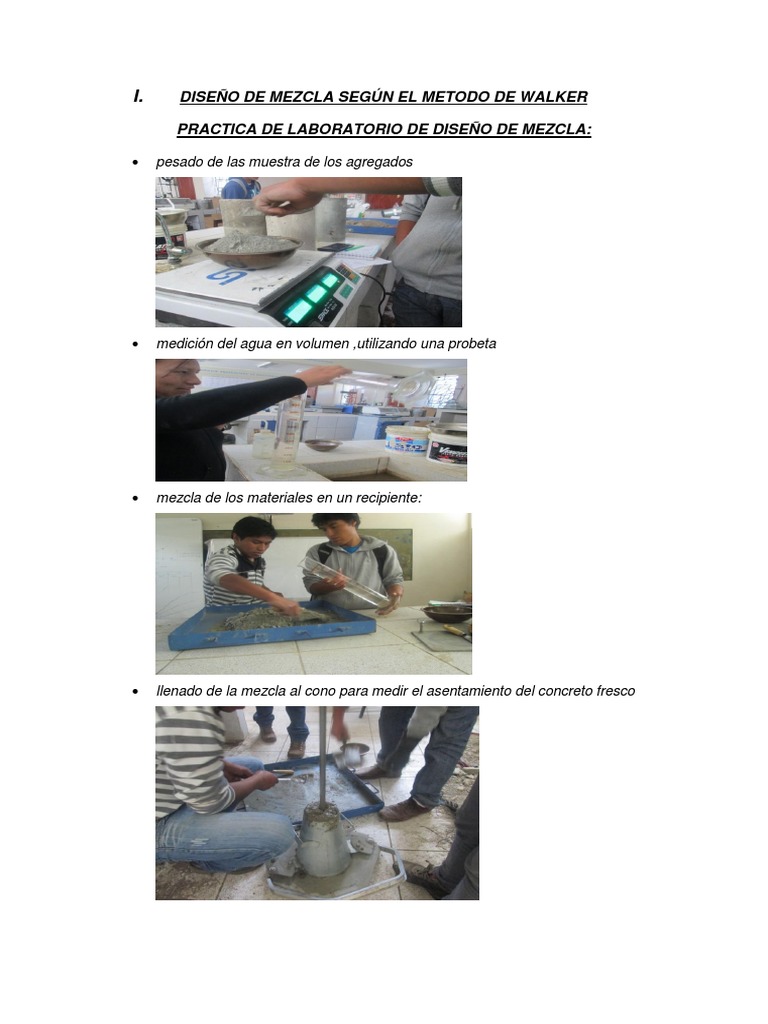 I. DISEÑO DE MEZCLA SEGÚN EL METODO DE WALKER

PRACTICA DE LABORATORIO DE DISEÑO DE MEZCLA:

• pesado de las muestra de los agregados

• medición del agua en volumen ,utilizando una probeta

• mezcla de los materiales en un recipiente:

• llenado de la mezcla al cono para medir el asentamiento del concreto fresco