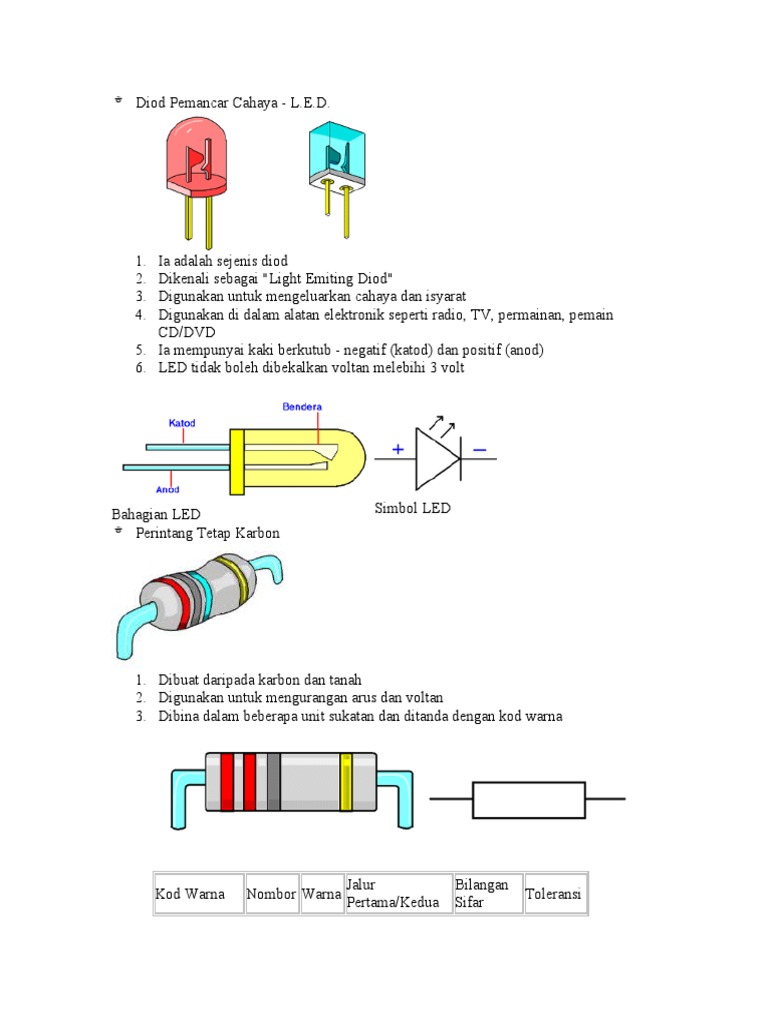 Diod Pemancar Cahaya - L.E.D.

1. Ia adalah sejenis diod
2. Dikenali sebagai "Light Emiting Diod"
3. Digunakan untuk mengeluarkan cahaya dan isyarat
4. Digunakan di dalam alatan elektronik seperti radio, TV, permainan, pemain CD/DVD
5. Ia mempunyai kaki berkutub - negatif (katod) dan positif (anod)
6. LED tidak boleh dibekalkan voltan melebihi 3 volt

Katod
Bendera
Anod
+
−

Bahagian LED

Simbol LED

Perintang Tetap Karbon

1. Dibuat daripada karbon dan tanah
2. Digunakan untuk mengurangan arus dan voltan
3. Dibina dalam beberapa unit sukatan dan ditanda dengan kod warna

| Kod Warna | Nombor | Warna | Jalur Pertama/Kedua | Bilangan Sifar | Toleransi |
|---|---|---|---|---|---|