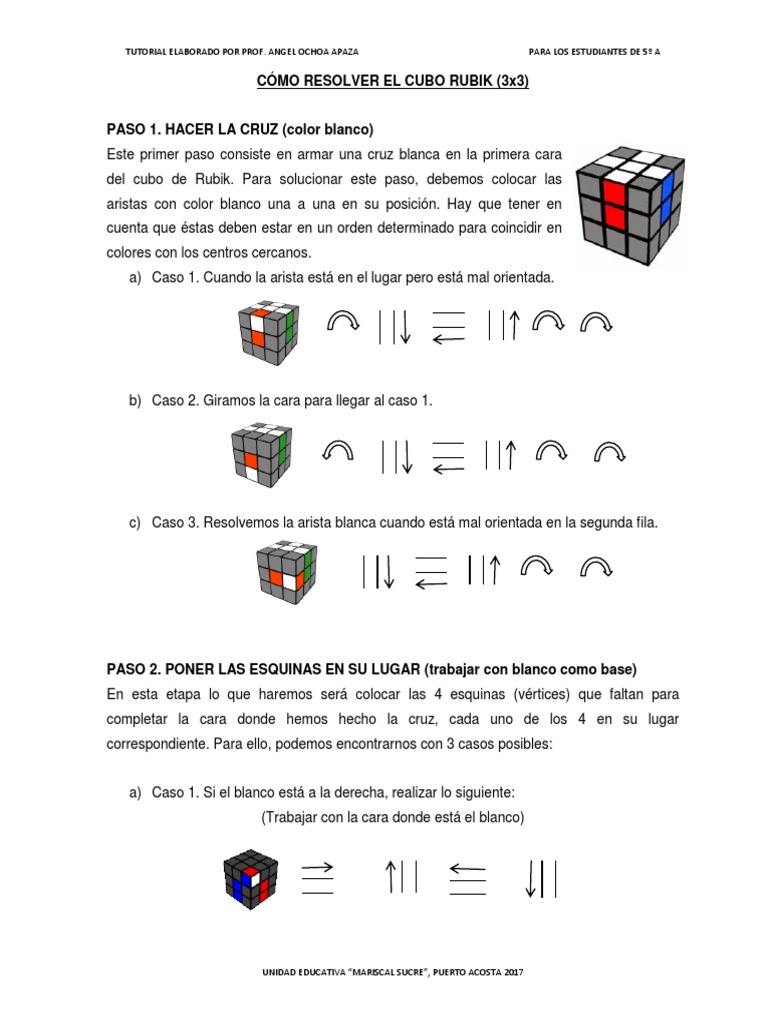 TUTORIAL ELABORADO POR PROF. ANGEL OCHOA APAZA

PARA LOS ESTUDIANTES DE 5º A

CÓMO RESOLVER EL CUBO RUBIK (3x3)

PASO 1. HACER LA CRUZ (color blanco)

Este primer paso consiste en armar una cruz blanca en la primera cara del cubo de Rubik. Para solucionar este paso, debemos colocar las aristas con color blanco una a una en su posición. Hay que tener en cuenta que éstas deben estar en un orden determinado para coincidir en colores con los centros cercanos.

a) Caso 1. Cuando la arista está en el lugar pero está mal orientada.

b) Caso 2. Giramos la cara para llegar al caso 1.

c) Caso 3. Resolvemos la arista blanca cuando está mal orientada en la segunda fila.

PASO 2. PONER LAS ESQUINAS EN SU LUGAR (trabajar con blanco como base)

En esta etapa lo que haremos será colocar las 4 esquinas (vértices) que faltan para completar la cara donde hemos hecho la cruz, cada uno de los 4 en su lugar correspondiente. Para ello, podemos encontrarnos con 3 casos posibles:

a) Caso 1. Si el blanco está a la derecha, realizar lo siguiente:

(Trabajar con la cara donde está el blanco)

UNIDAD EDUCATIVA "MARISCAL SUCRE", PUERTO ACOSTA 2017