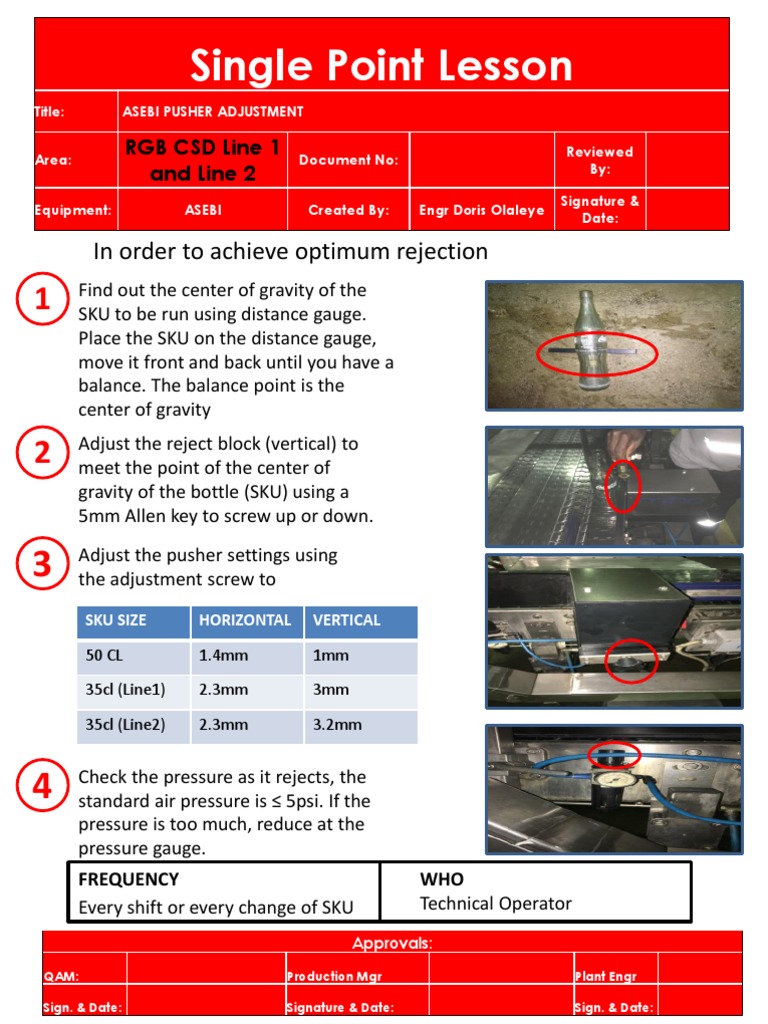 Single Point Lesson

| Title: | ASEBI PUSHER ADJUSTMENT | | | | |
|---|---|---|---|---|---|
| Area: | RGB CSD Line 1 and Line 2 | Document No: | | Reviewed By: | |
| Equipment: | ASEBI | Created By: | Engr Doris Olaleye | Signature & Date: | |

In order to achieve optimum rejection

1 Find out the center of gravity of the SKU to be run using distance gauge. Place the SKU on the distance gauge, move it front and back until you have a balance. The balance point is the center of gravity

2 Adjust the reject block (vertical) to meet the point of the center of gravity of the bottle (SKU) using a 5mm Allen key to screw up or down.

3 Adjust the pusher settings using the adjustment screw to

| SKU SIZE | HORIZONTAL | VERTICAL |
|---|---|---|
| 50 CL | 1.4mm | 1mm |
| 35cl (Line1) | 2.3mm | 3mm |
| 35cl (Line2) | 2.3mm | 3.2mm |

4 Check the pressure as it rejects, the standard air pressure is ≤ 5psi. If the pressure is too much, reduce at the pressure gauge.

| FREQUENCY | WHO |
|---|---|
| Every shift or every change of SKU | Technical Operator |

Approvals:

| QAM: | | Production Mgr | | Plant Engr | |
|---|---|---|---|---|---|
| Sign. & Date: | | Signature & Date: | | Sign. & Date: | |