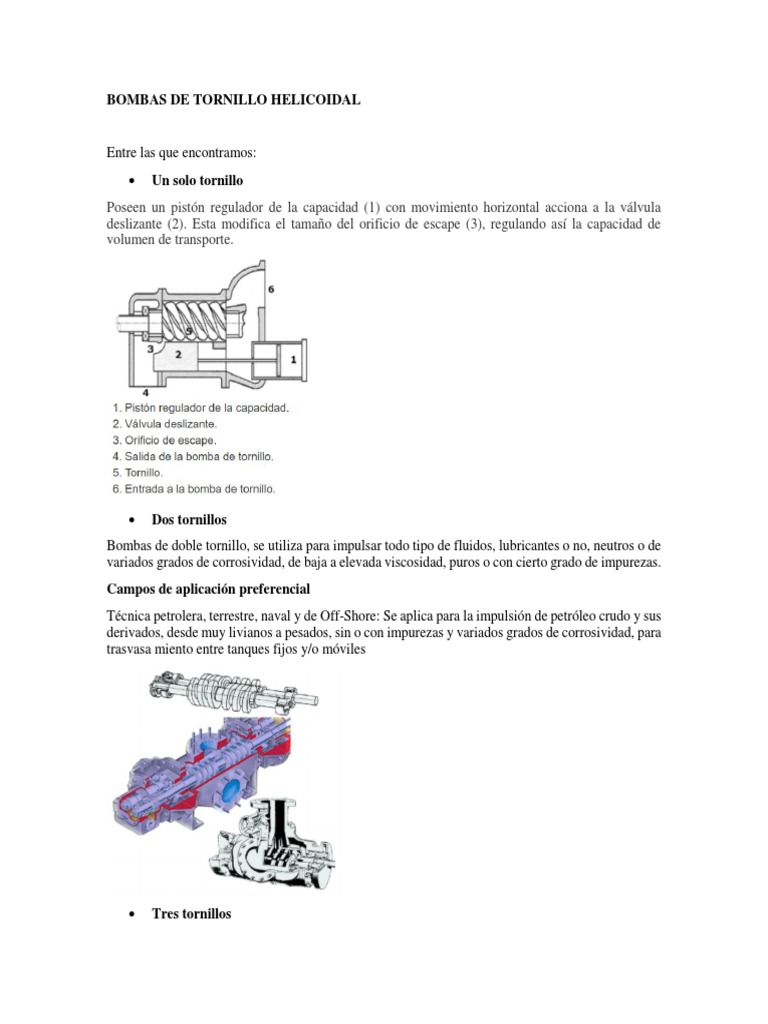 BOMBAS DE TORNILLO HELICOIDAL

Entre las que encontramos:

• Un solo tornillo

Poseen un pistón regulador de la capacidad (1) con movimiento horizontal acciona a la válvula deslizante (2). Esta modifica el tamaño del orificio de escape (3), regulando así la capacidad de volumen de transporte.

6
5
3
2
1
4

1. Pistón regulador de la capacidad.
2. Válvula deslizante.
3. Orificio de escape.
4. Salida de la bomba de tornillo.
5. Tornillo.
6. Entrada a la bomba de tornillo.

• Dos tornillos

Bombas de doble tornillo, se utiliza para impulsar todo tipo de fluidos, lubricantes o no, neutros o de variados grados de corrosividad, de baja a elevada viscosidad, puros o con cierto grado de impurezas.

Campos de aplicación preferencial

Técnica petrolera, terrestre, naval y de Off-Shore: Se aplica para la impulsión de petróleo crudo y sus derivados, desde muy livianos a pesados, sin o con impurezas y variados grados de corrosividad, para trasvasa miento entre tanques fijos y/o móviles

• Tres tornillos