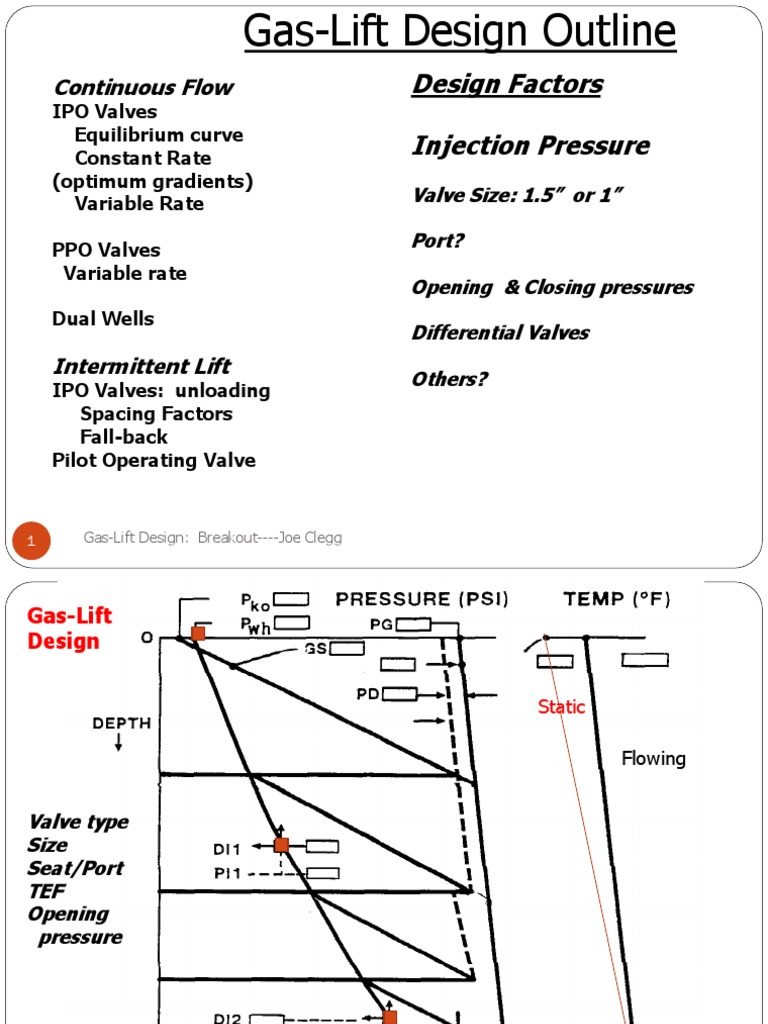 Gas-Lift Design Outline

Continuous Flow
IPO Valves
Equilibrium curve
Constant Rate
(optimum gradients)
Variable Rate

PPO Valves
Variable rate

Dual Wells

Intermittent Lift
IPO Valves: unloading
Spacing Factors
Fall-back
Pilot Operating Valve

Design Factors

Injection Pressure

Valve Size: 1.5" or 1"

Port?

Opening & Closing pressures

Differential Valves

Others?

1

Gas-Lift Design: Breakout----Joe Clegg

Gas-Lift Design

$P_{ko}$
$P_{wh}$
PRESSURE (PSI)
TEMP (°F)
PG
O
GS
PD
Static
DEPTH
Flowing

Valve type
Size
Seat/Port
TEF
Opening pressure

DI1
PI1
DI2