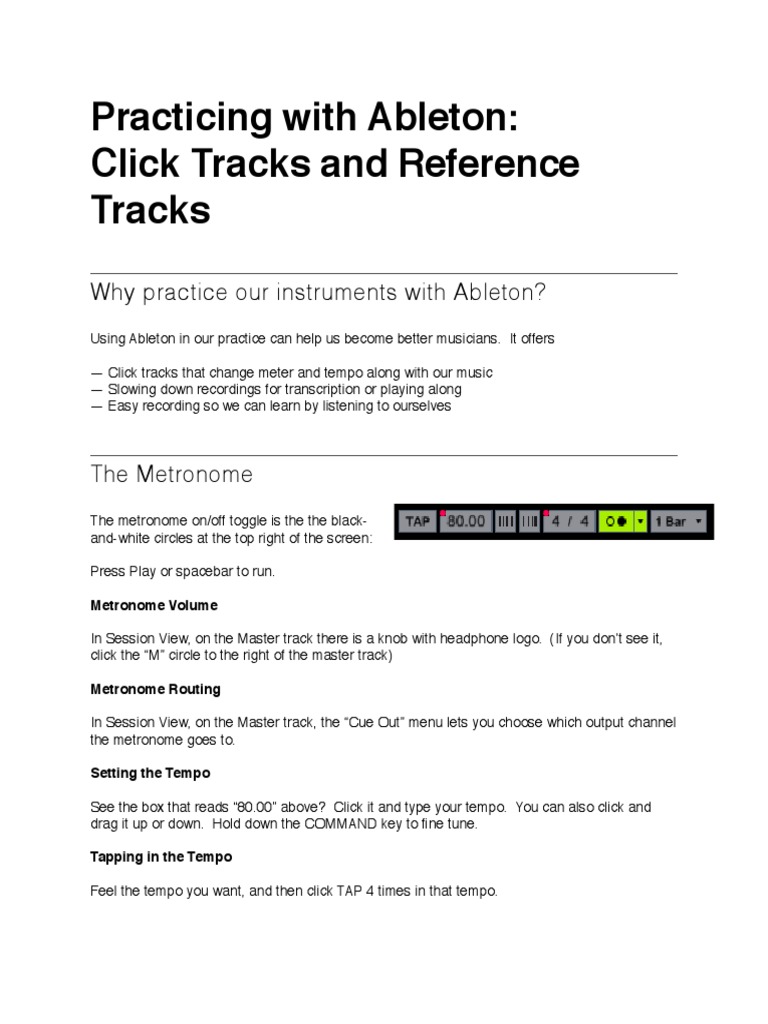 Practicing with Ableton: Click Tracks and Reference Tracks

Why practice our instruments with Ableton?

Using Ableton in our practice can help us become better musicians. It offers

— Click tracks that change meter and tempo along with our music
— Slowing down recordings for transcription or playing along
— Easy recording so we can learn by listening to ourselves

The Metronome

The metronome on/off toggle is the the black-and-white circles at the top right of the screen:

TAP 80.00 4 / 4 1 Bar

Press Play or spacebar to run.

Metronome Volume

In Session View, on the Master track there is a knob with headphone logo. (If you don't see it, click the "M" circle to the right of the master track)

Metronome Routing

In Session View, on the Master track, the "Cue Out" menu lets you choose which output channel the metronome goes to.

Setting the Tempo

See the box that reads "80.00" above? Click it and type your tempo. You can also click and drag it up or down. Hold down the COMMAND key to fine tune.

Tapping in the Tempo

Feel the tempo you want, and then click TAP 4 times in that tempo.